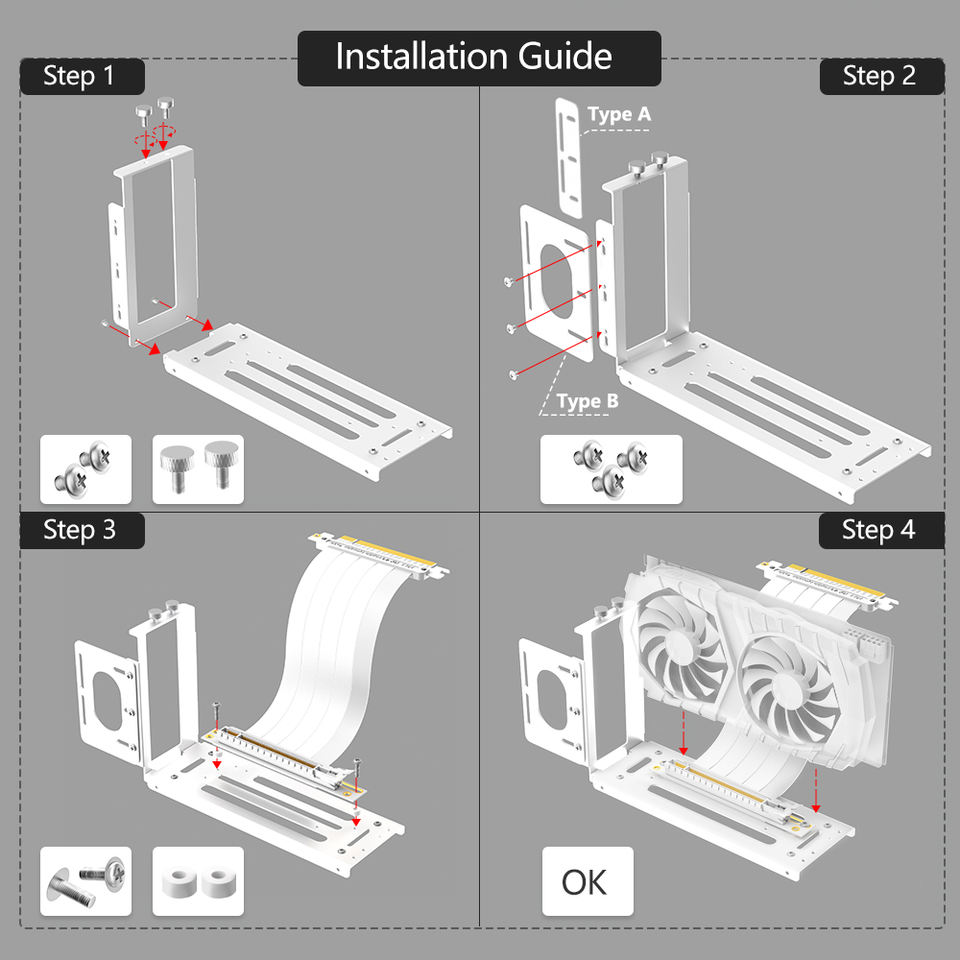 Installation Guide

Step 1

Step 2

Type A

Type B

Step 3

Step 4

OK