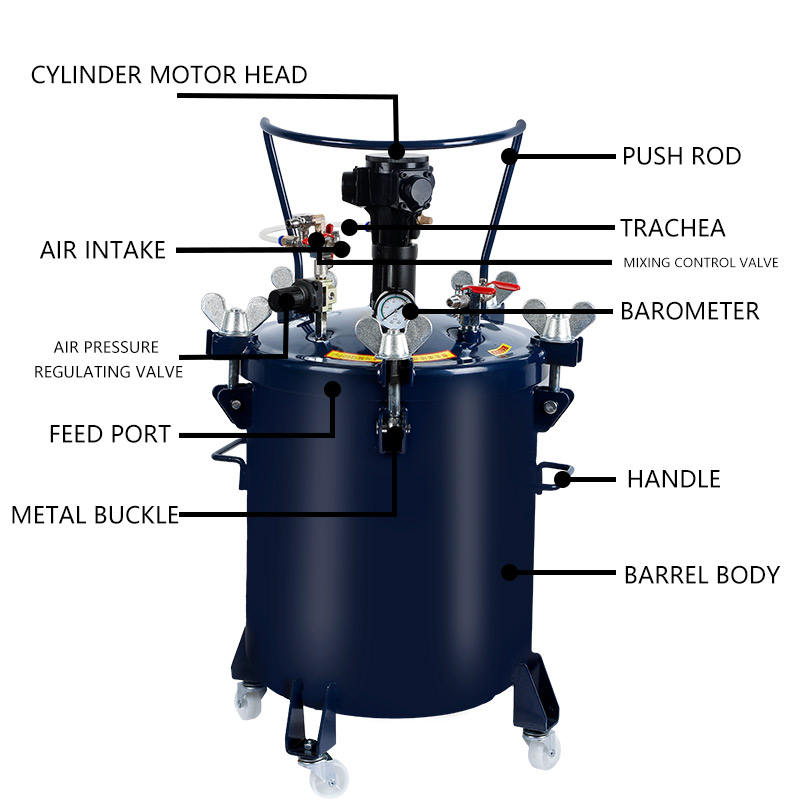 CYLINDER MOTOR HEAD

PUSH ROD

TRACHEA

AIR INTAKE

MIXING CONTROL VALVE

BAROMETER

AIR PRESSURE REGULATING VALVE

FEED PORT

HANDLE

METAL BUCKLE

BARREL BODY