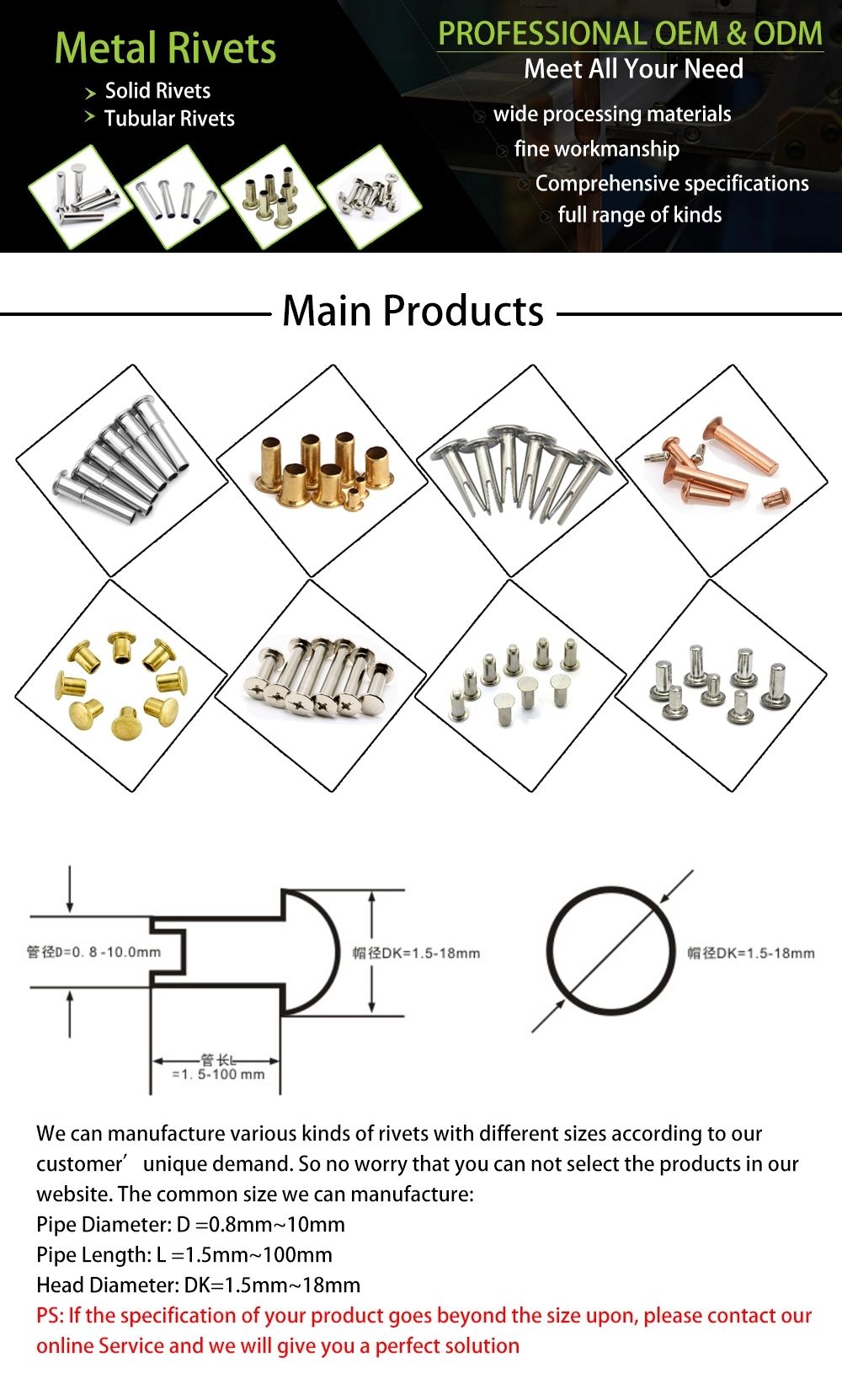 Metal Rivets
Solid Rivets
Tubular Rivets

PROFESSIONAL OEM & ODM
Meet All Your Need
wide processing materials
fine workmanship
Comprehensive specifications
full range of kinds

Main Products

管径D=0. 8 -10.0mm
帽径DK=1.5-18mm
管长L =1. 5-100 mm
帽径DK=1.5-18mm

We can manufacture various kinds of rivets with different sizes according to our customer’ unique demand. So no worry that you can not select the products in our website. The common size we can manufacture:
Pipe Diameter: D =0.8mm~10mm
Pipe Length: L =1.5mm~100mm
Head Diameter: DK=1.5mm~18mm
PS: If the specification of your product goes beyond the size upon, please contact our online Service and we will give you a perfect solution