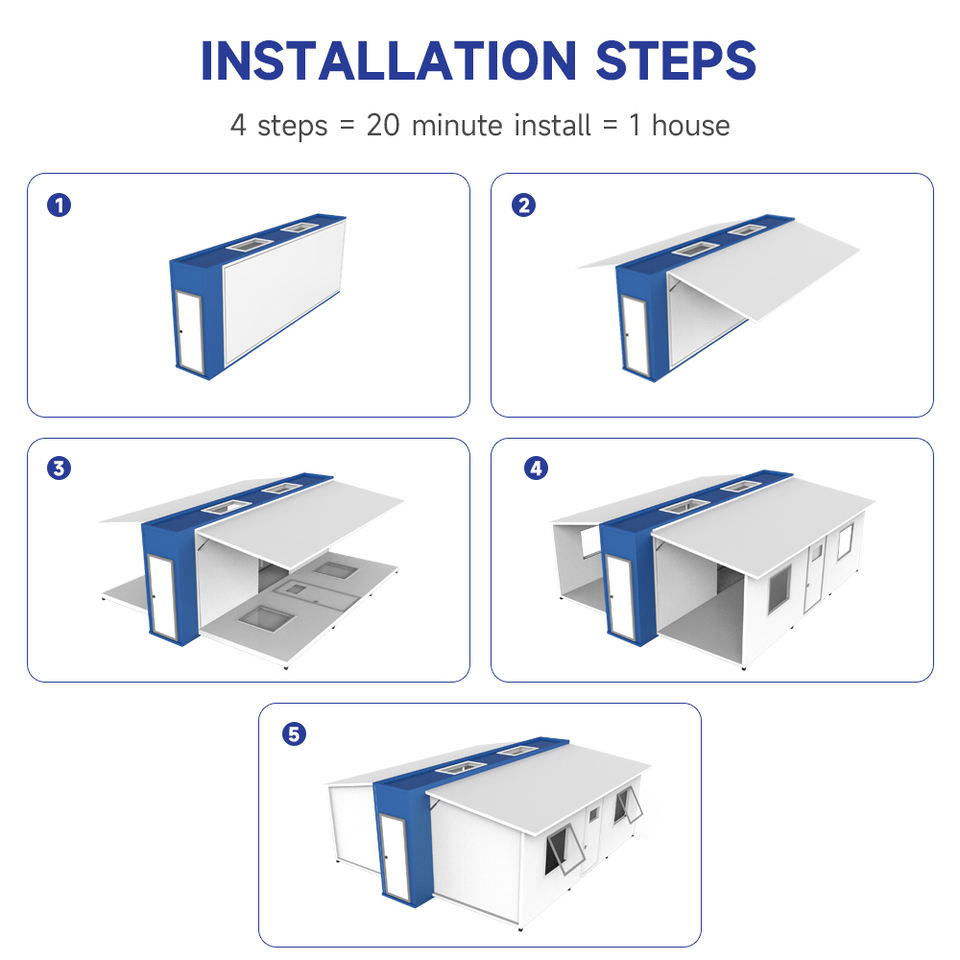 INSTALLATION STEPS

4 steps = 20 minute install = 1 house

1

2

3

4

5