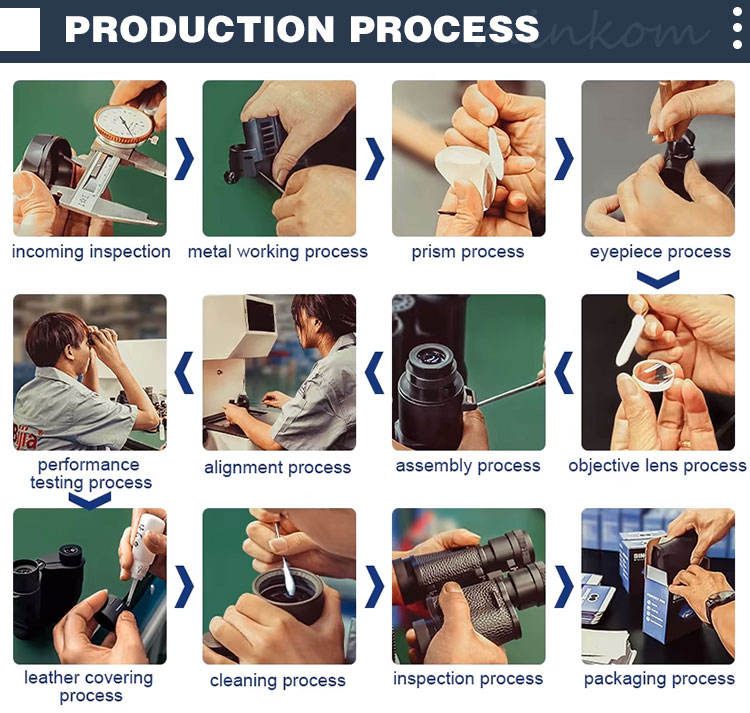 PRODUCTION PROCESS

incoming inspection

metal working process

prism process

eyepiece process

objective lens process

assembly process

alignment process

performance testing process

leather covering process

cleaning process

inspection process

packaging process