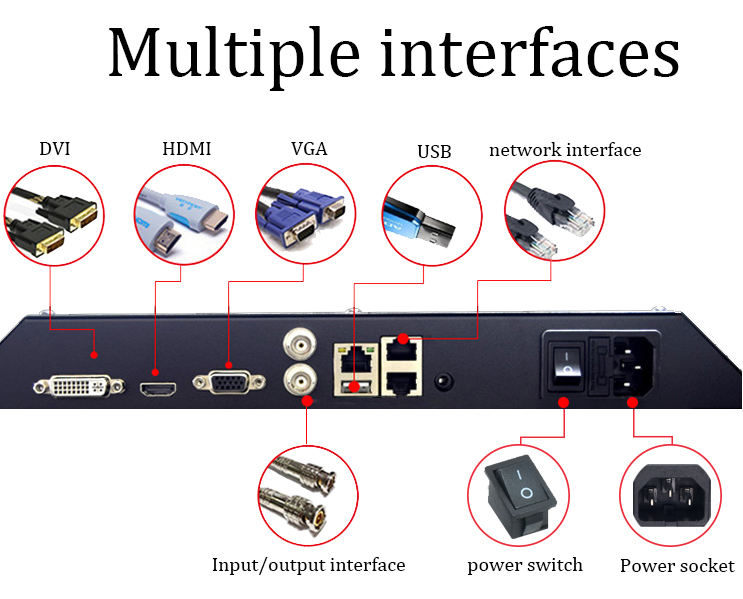 Multiple interfaces

DVI

HDMI

VGA

USB

network interface

Input/output interface

power switch

Power socket