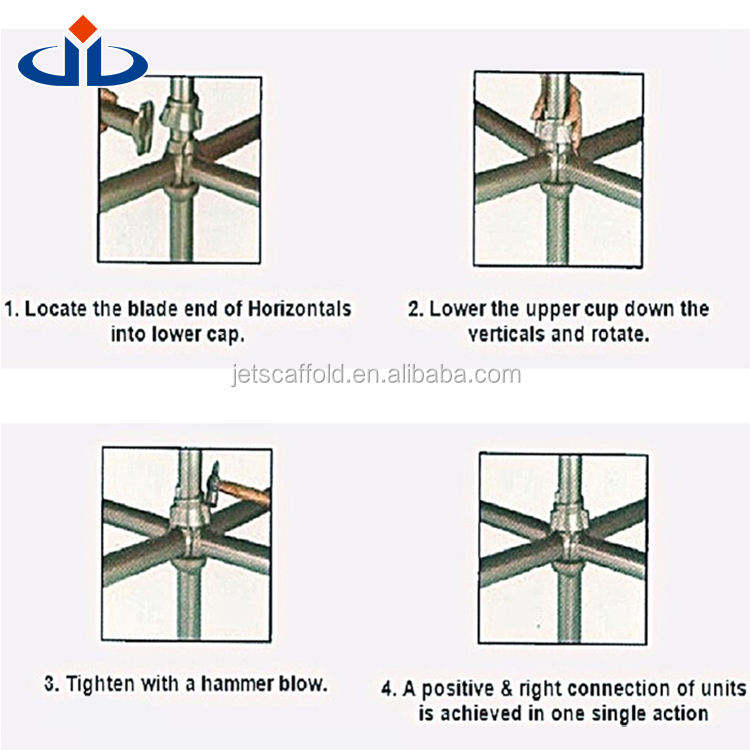 1. Locate the blade end of Horizontals into lower cap.

2. Lower the upper cup down the verticals and rotate.

jetscaffold.en.alibaba.com

3. Tighten with a hammer blow.

4. A positive & right connection of units is achieved in one single action