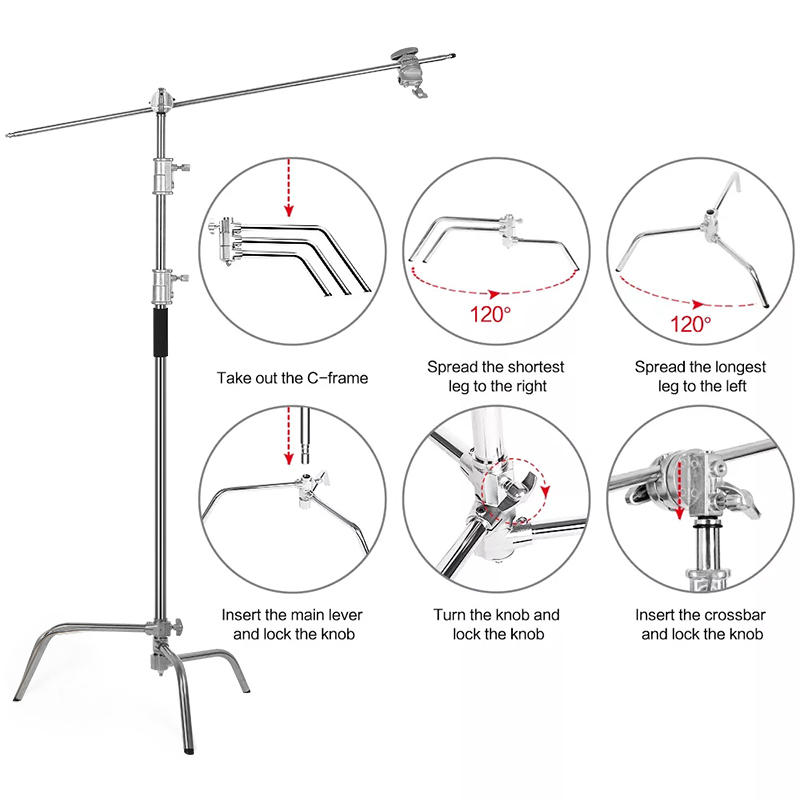 Take out the C-frame

120°

Spread the shortest leg to the right

120°

Spread the longest leg to the left

Insert the main lever and lock the knob

Turn the knob and lock the knob

Insert the crossbar and lock the knob