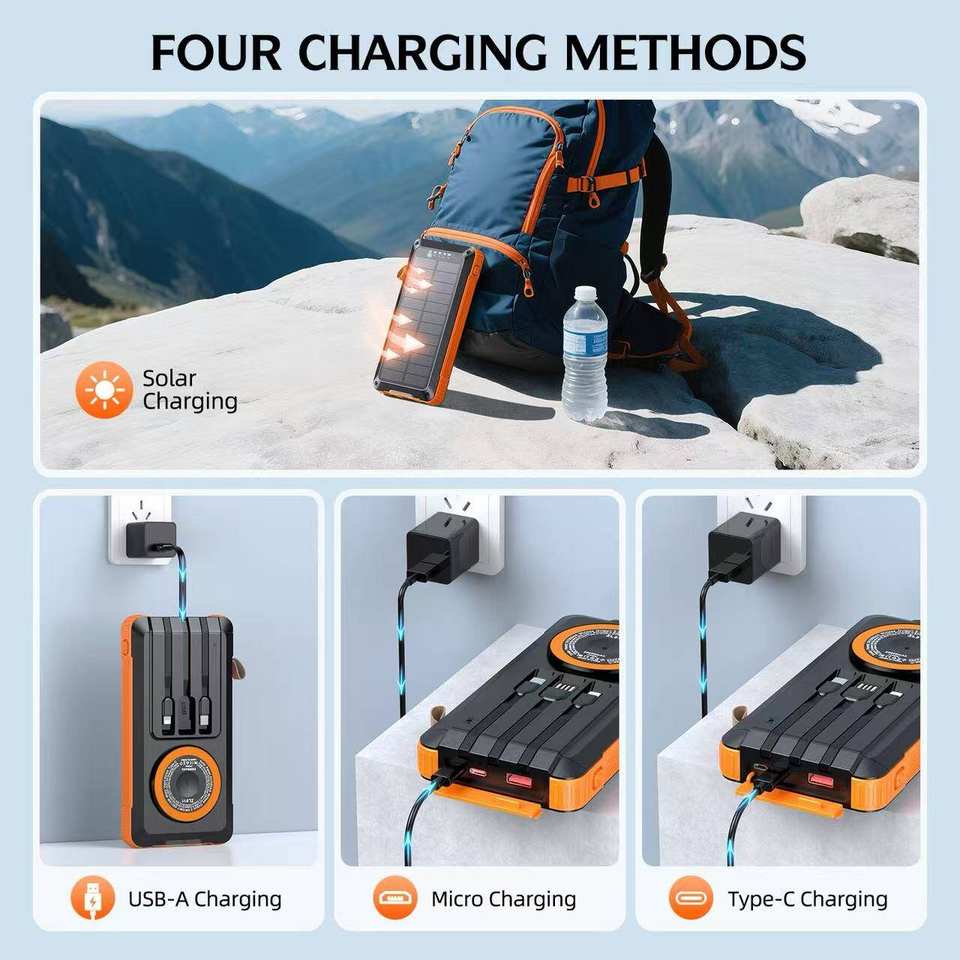 FOUR CHARGING METHODS

Solar Charging

USB-A Charging

Micro Charging

Type-C Charging