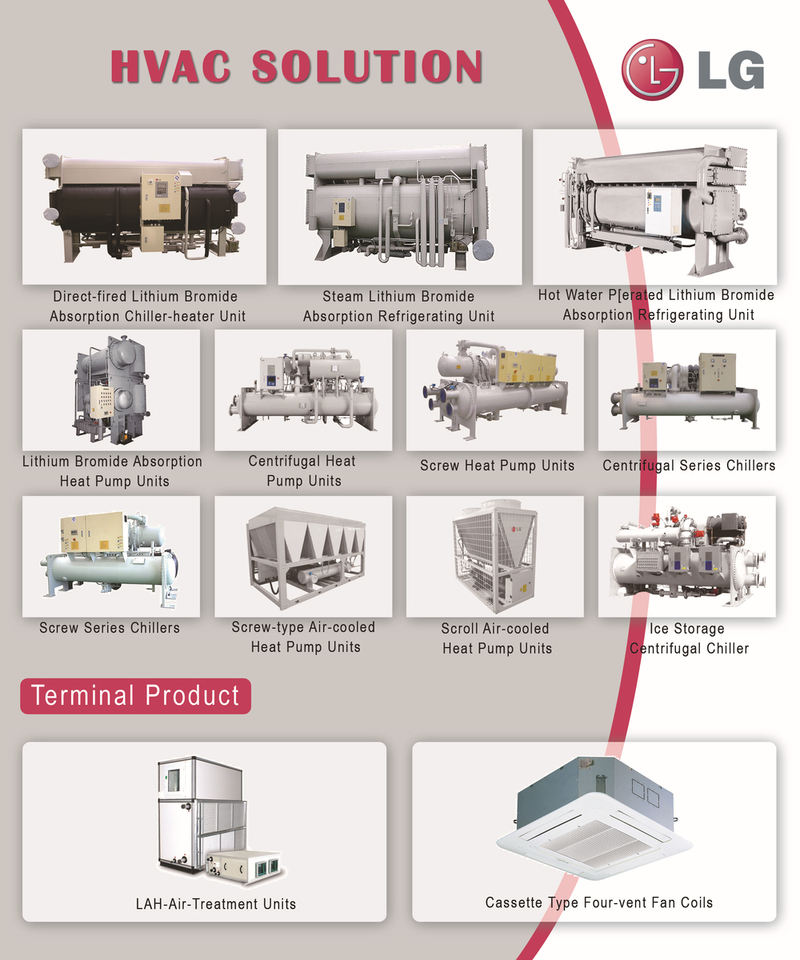 HVAC SOLUTION

LG

Direct-fired Lithium Bromide Absorption Chiller-heater Unit

Steam Lithium Bromide Absorption Refrigerating Unit

Hot Water P[erated Lithium Bromide Absorption Refrigerating Unit

Lithium Bromide Absorption Heat Pump Units

Centrifugal Heat Pump Units

Screw Heat Pump Units

Centrifugal Series Chillers

Screw Series Chillers

Screw-type Air-cooled Heat Pump Units

Scroll Air-cooled Heat Pump Units

Ice Storage Centrifugal Chiller

Terminal Product

LAH-Air-Treatment Units

Cassette Type Four-vent Fan Coils