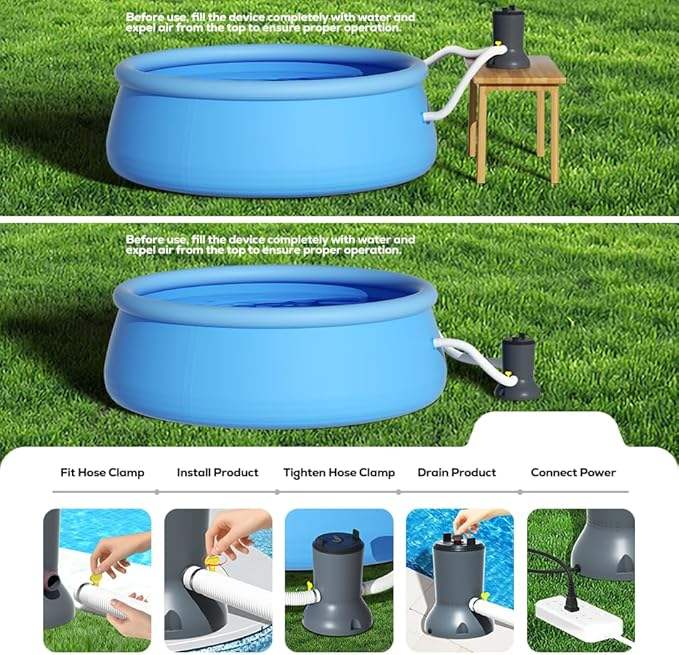 Before use, fill the device completely with water and expel air from the top to ensure proper operation.

Before use, fill the device completely with water and expel air from the top to ensure proper operation.

Fit Hose Clamp

Install Product

Tighten Hose Clamp

Drain Product

Connect Power