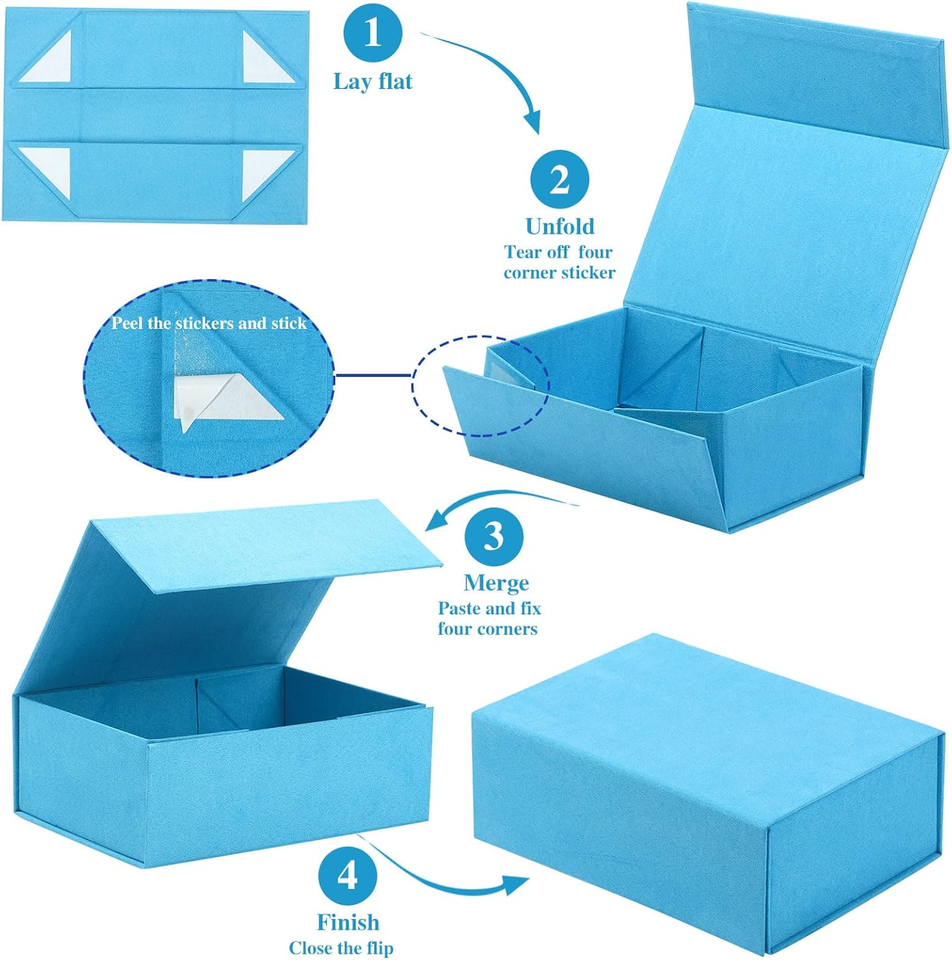 1
Lay flat

2
Unfold
Tear off four corner sticker

Peel the stickers and stick

3
Merge
Paste and fix four corners

4
Finish
Close the flip