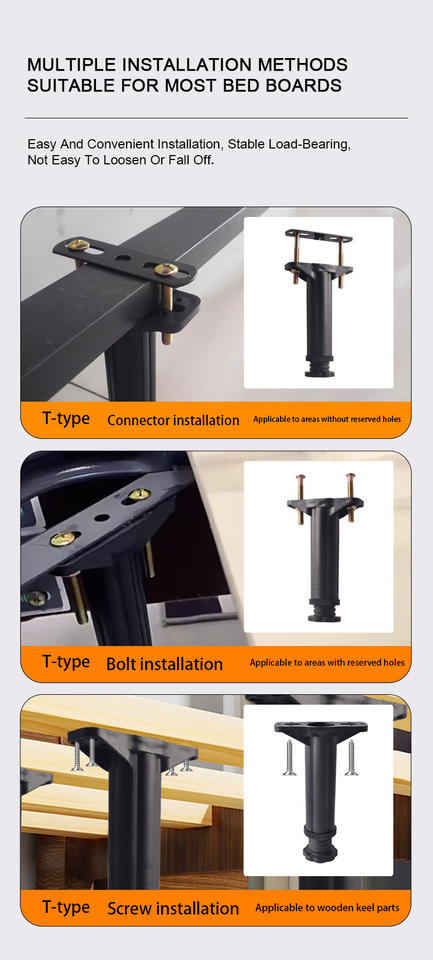 MULTIPLE INSTALLATION METHODS SUITABLE FOR MOST BED BOARDS

Easy And Convenient Installation, Stable Load-Bearing, Not Easy To Loosen Or Fall Off.

T-type Connector installation Applicable to areas without reserved holes

T-type Bolt installation Applicable to areas with reserved holes

T-type Screw installation Applicable to wooden keel parts