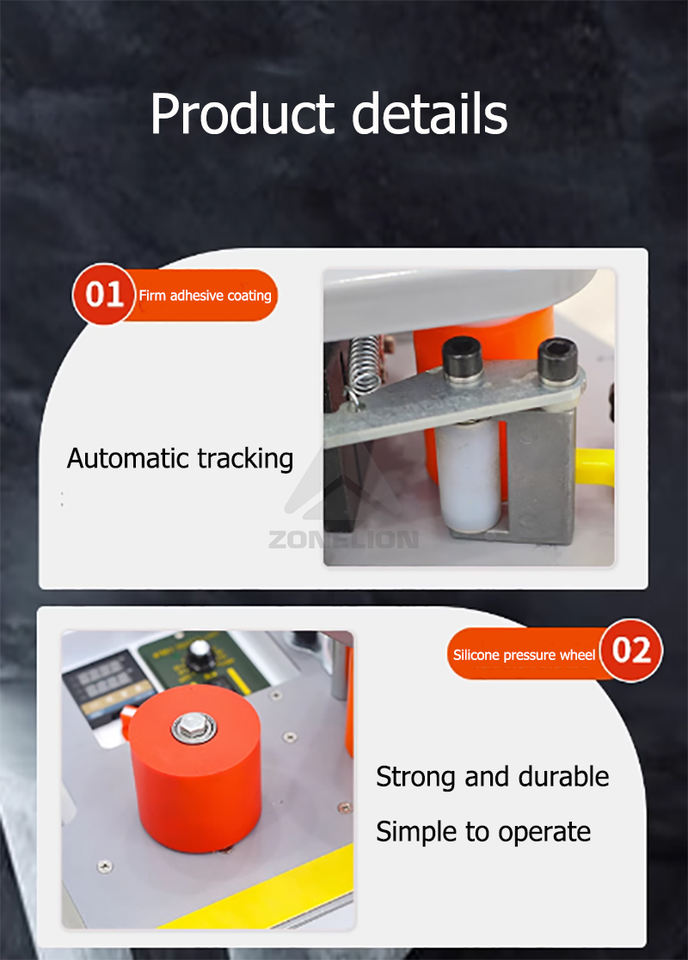 Product details

01 Firm adhesive coating

Automatic tracking

ZONELION

Silicone pressure wheel 02

Strong and durable

Simple to operate