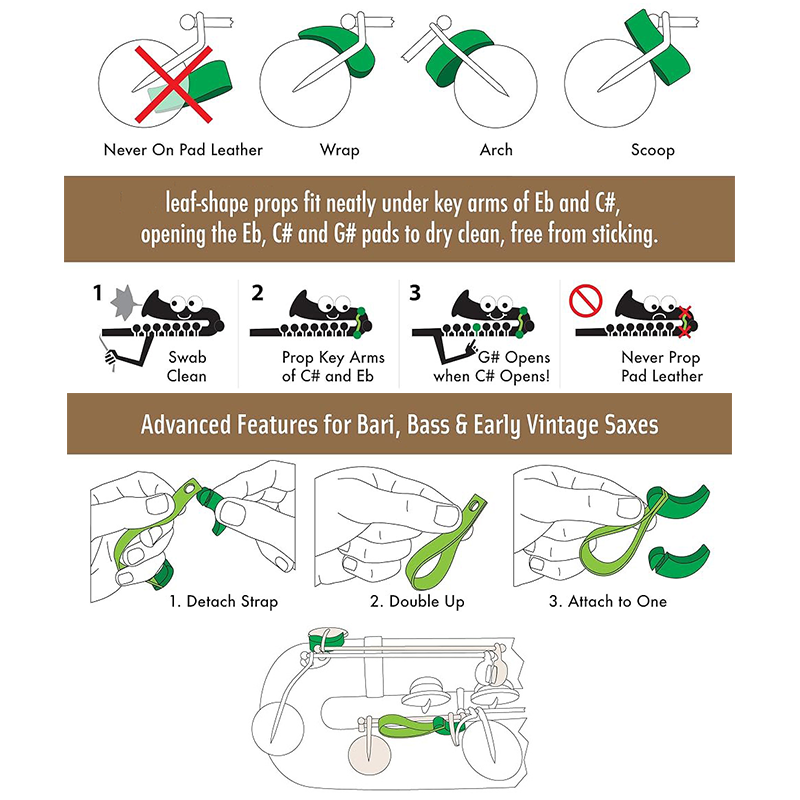 Never On Pad Leather

Wrap

Arch

Scoop

leaf-shape props fit neatly under key arms of Eb and C#, opening the Eb, C# and G# pads to dry clean, free from sticking.

1 Swab Clean

2 Prop Key Arms of C# and Eb

3 G# Opens when C# Opens!

Never Prop Pad Leather

Advanced Features for Bari, Bass & Early Vintage Saxes

1. Detach Strap

2. Double Up

3. Attach to One