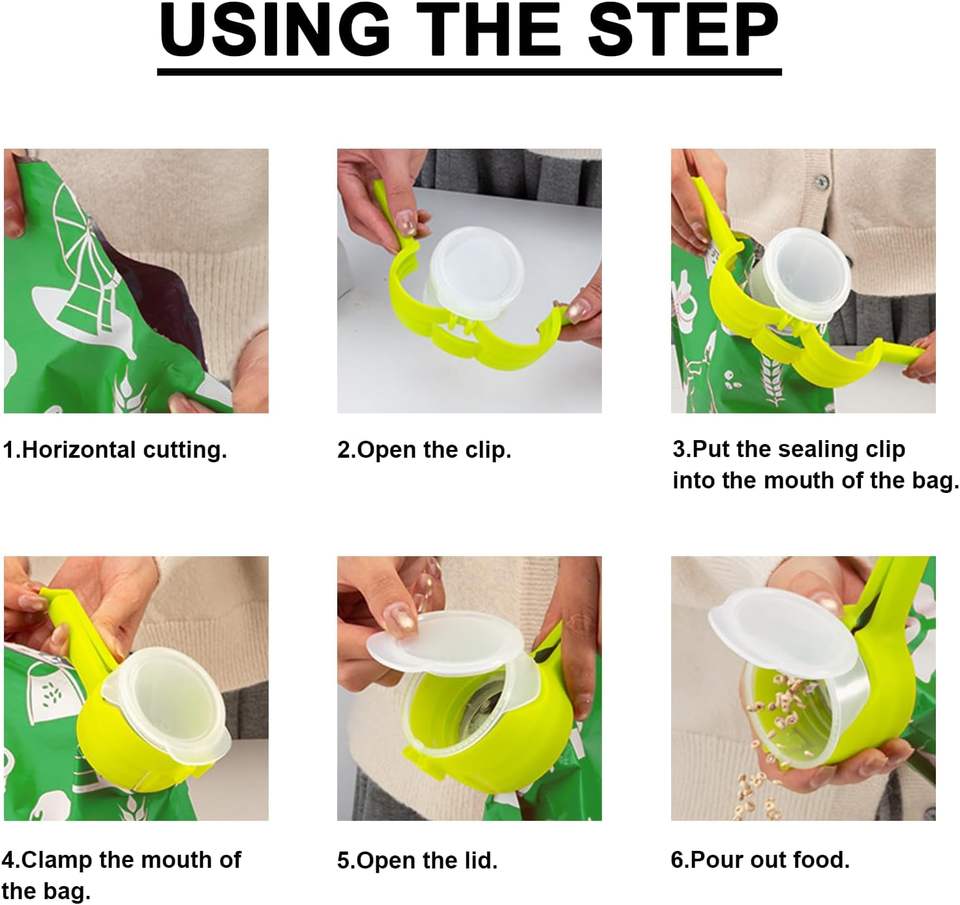 USING THE STEP

1.Horizontal cutting.

2.Open the clip.

3.Put the sealing clip into the mouth of the bag.

4.Clamp the mouth of the bag.

5.Open the lid.

6.Pour out food.