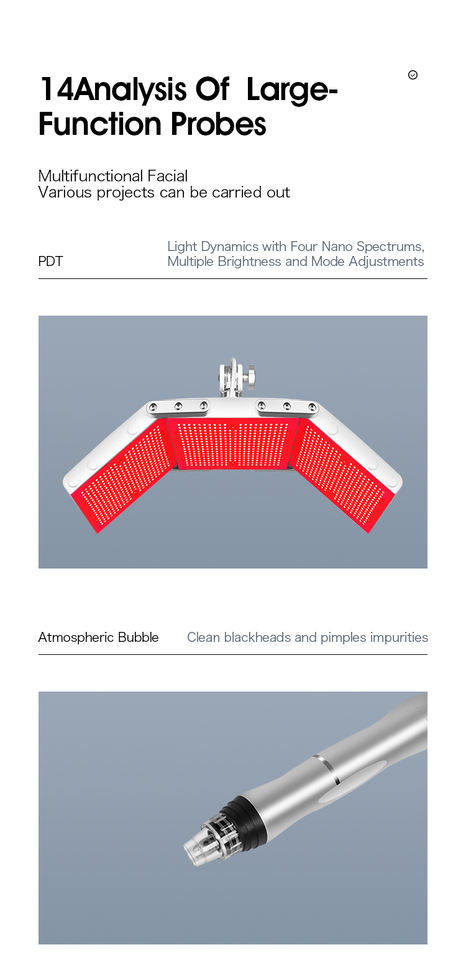 14Analysis Of  Large-Function Probes

Multifunctional Facial
Various projects can be carried out

PDT

Light Dynamics with Four Nano Spectrums, Multiple Brightness and Mode Adjustments

Atmospheric Bubble

Clean blackheads and pimples impurities