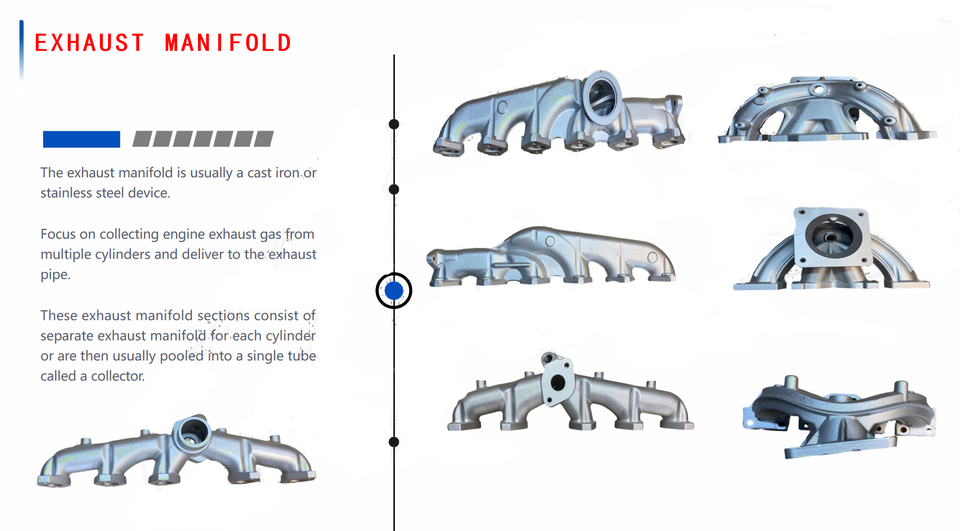 EXHAUST MANIFOLD

The exhaust manifold is usually a cast iron or stainless steel device.

Focus on collecting engine exhaust gas from multiple cylinders and deliver to the exhaust pipe.

These exhaust manifold sections consist of separate exhaust manifold for each cylinder or are then usually pooled into a single tube called a collector.