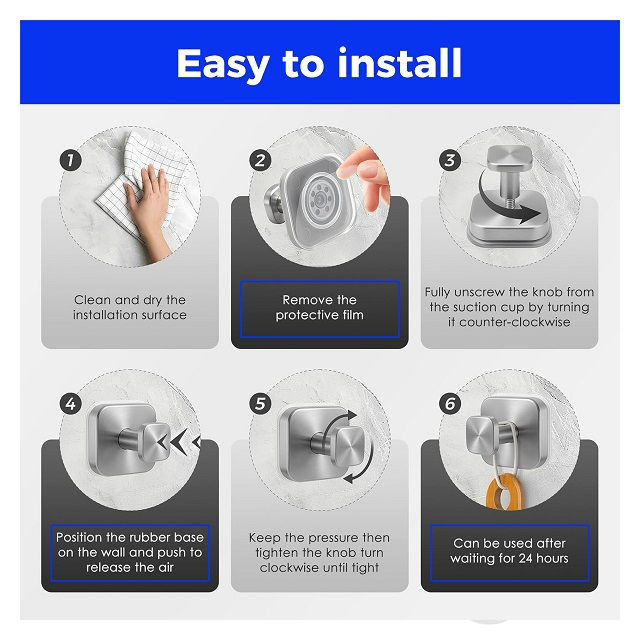 Easy to install

1
Clean and dry the installation surface

2
Remove the protective film

3
Fully unscrew the knob from the suction cup by turning it counter-clockwise

4
Position the rubber base on the wall and push to release the air

5
Keep the pressure then tighten the knob turn clockwise until tight

6
Can be used after waiting for 24 hours