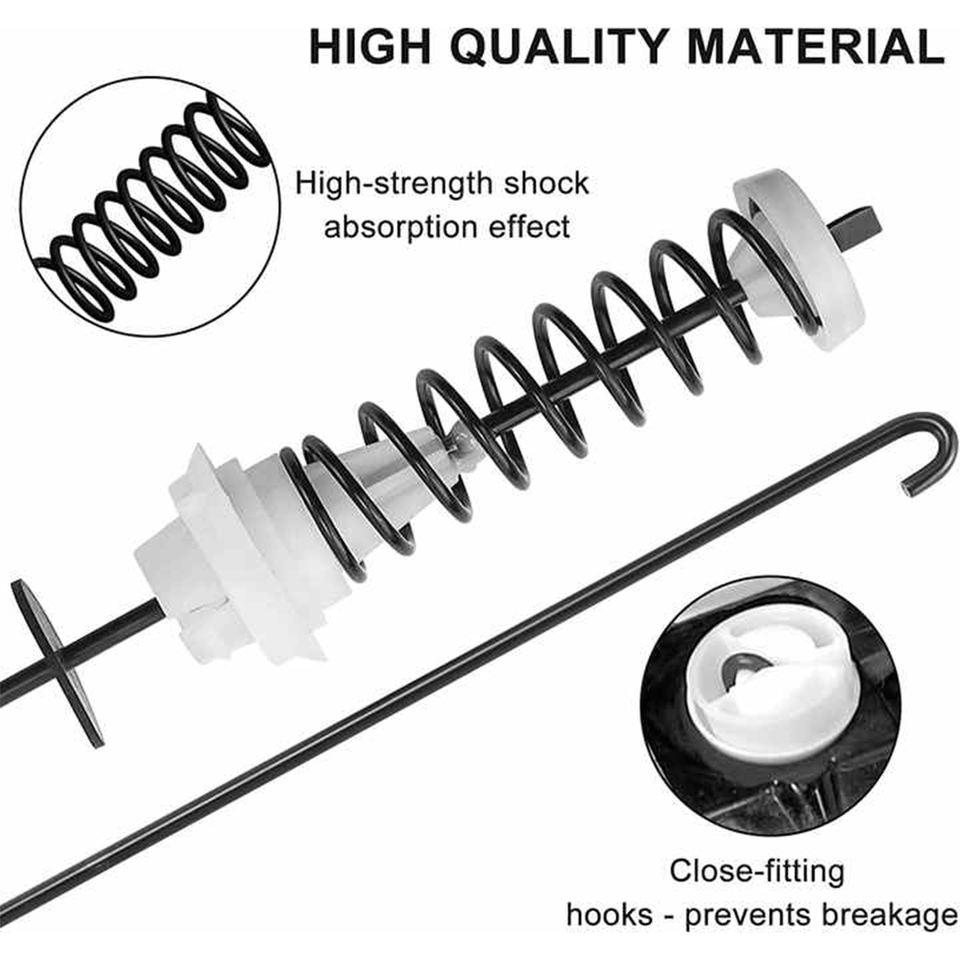 HIGH QUALITY MATERIAL

High-strength shock absorption effect

Close-fitting hooks - prevents breakage