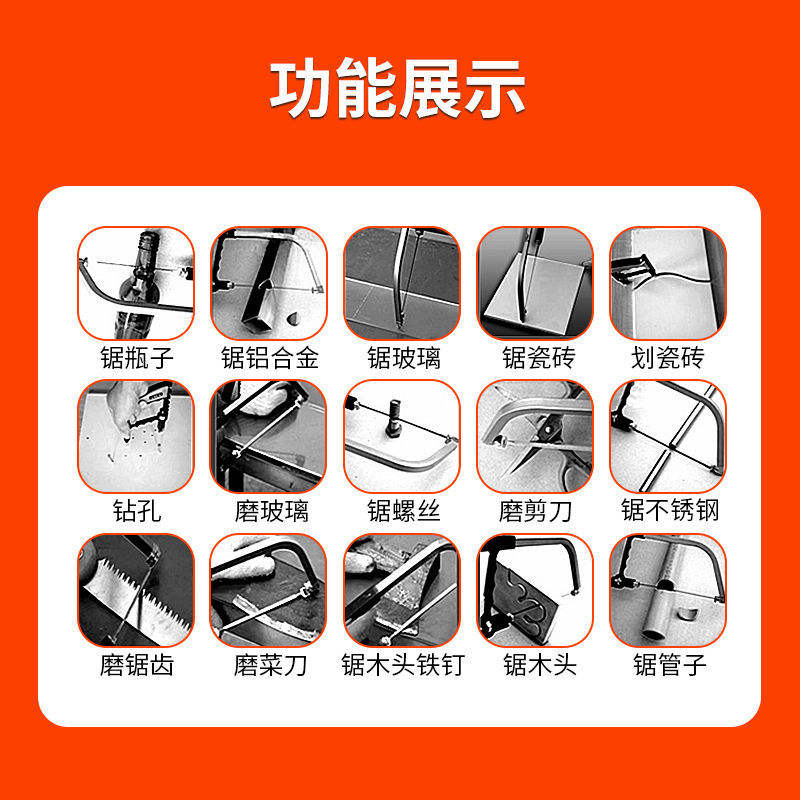 功能展示

锯瓶子 锯铝合金 锯玻璃 锯瓷砖 划瓷砖

钻孔 磨玻璃 锯螺丝 磨剪刀 锯不锈钢

磨锯齿 磨菜刀 锯木头铁钉 锯木头 锯管子