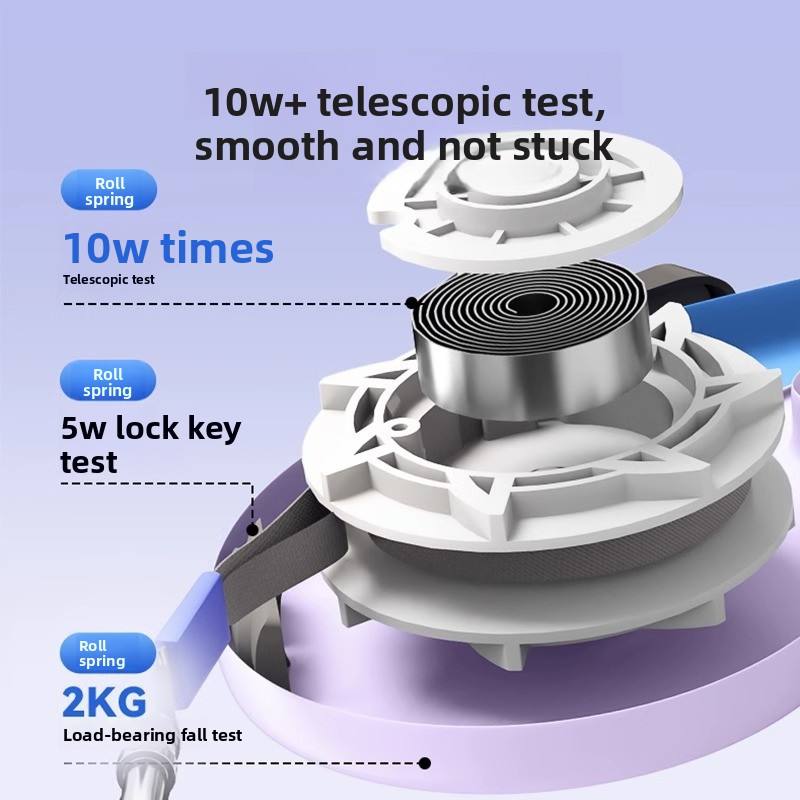 10w+ telescopic test, smooth and not stuck

Roll spring

10w times

Telescopic test

Roll spring

5w lock key test

Roll spring

2KG

Load-bearing fall test