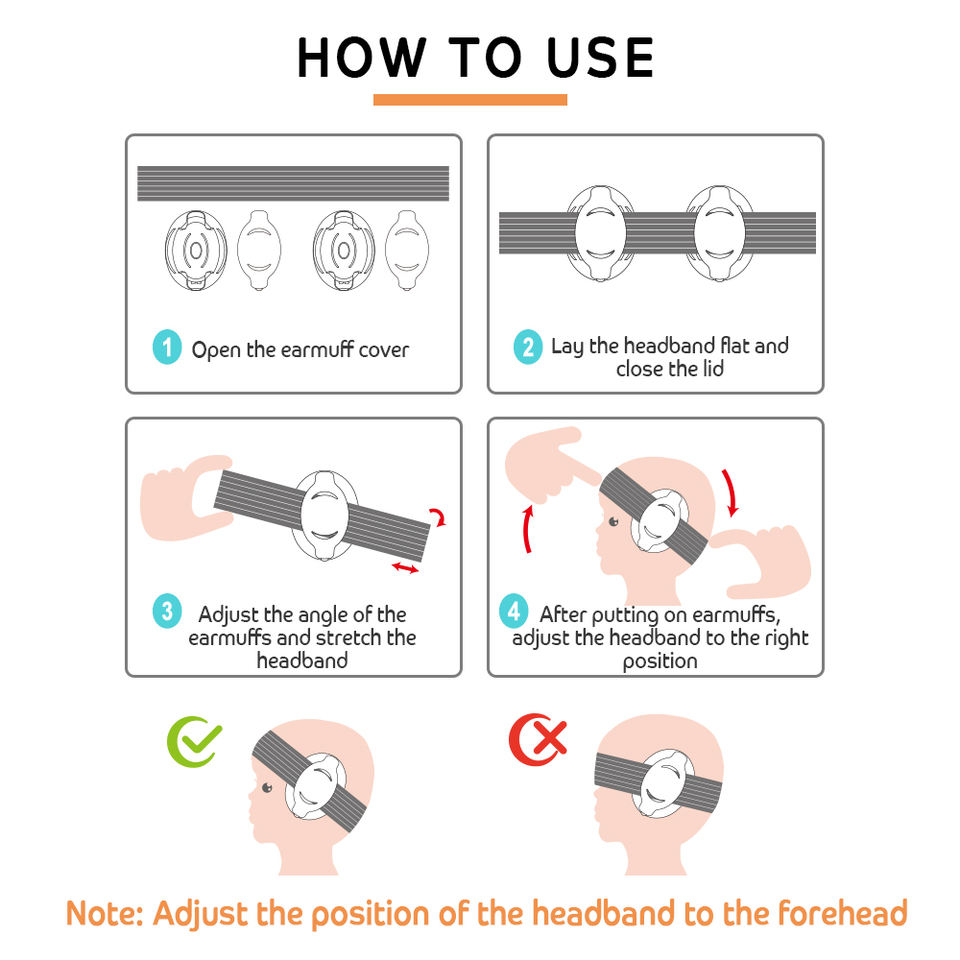 HOW TO USE

1 Open the earmuff cover

2 Lay the headband flat and close the lid

3 Adjust the angle of the earmuffs and stretch the headband

4 After putting on earmuffs, adjust the headband to the right position

Note: Adjust the position of the headband to the forehead