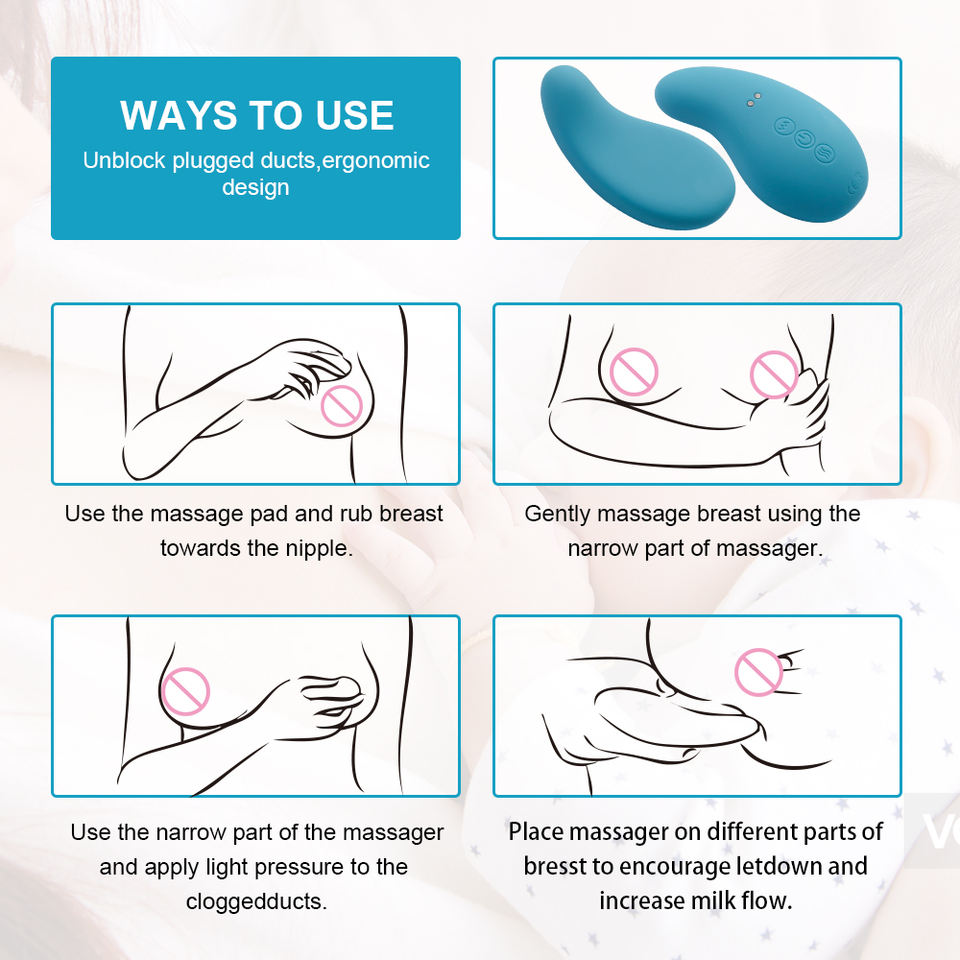 WAYS TO USE
Unblock plugged ducts,ergonomic design

Use the massage pad and rub breast towards the nipple.

Gently massage breast using the narrow part of massager.

Use the narrow part of the massager and apply light pressure to the cloggedducts.

Place massager on different parts of bresst to encourage letdown and increase milk flow.

VC