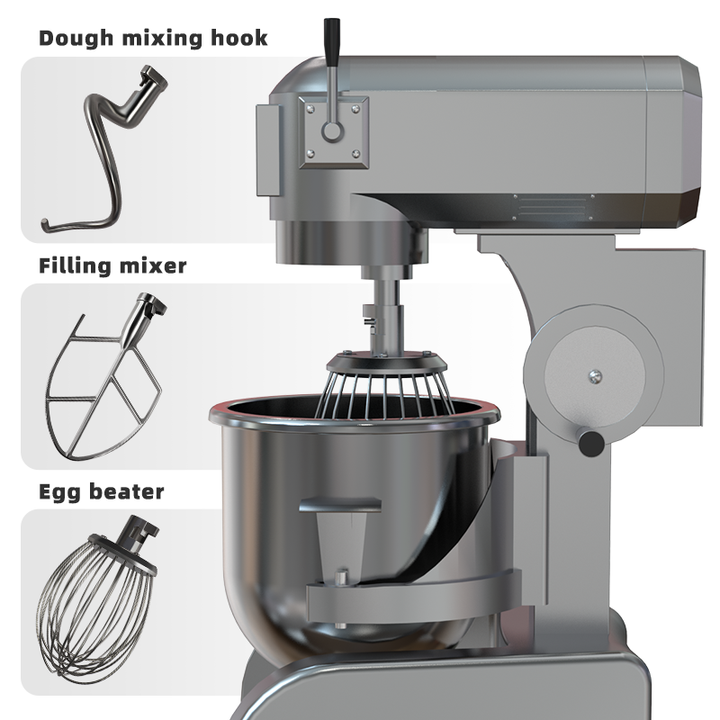 Dough mixing hook

Filling mixer

Egg beater