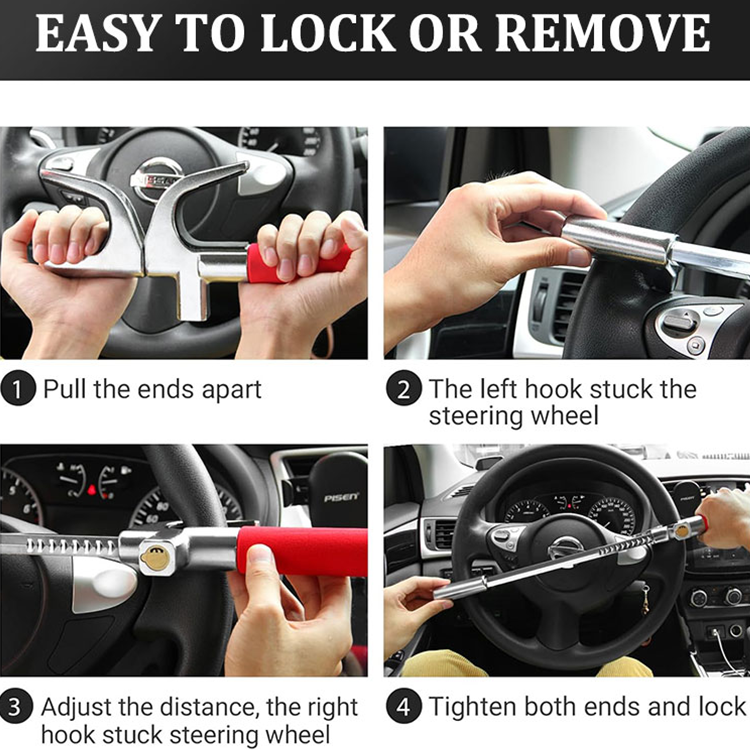 EASY TO LOCK OR REMOVE

1 Pull the ends apart

2 The left hook stuck the steering wheel

PISEN

3 Adjust the distance, the right hook stuck steering wheel

4 Tighten both ends and lock