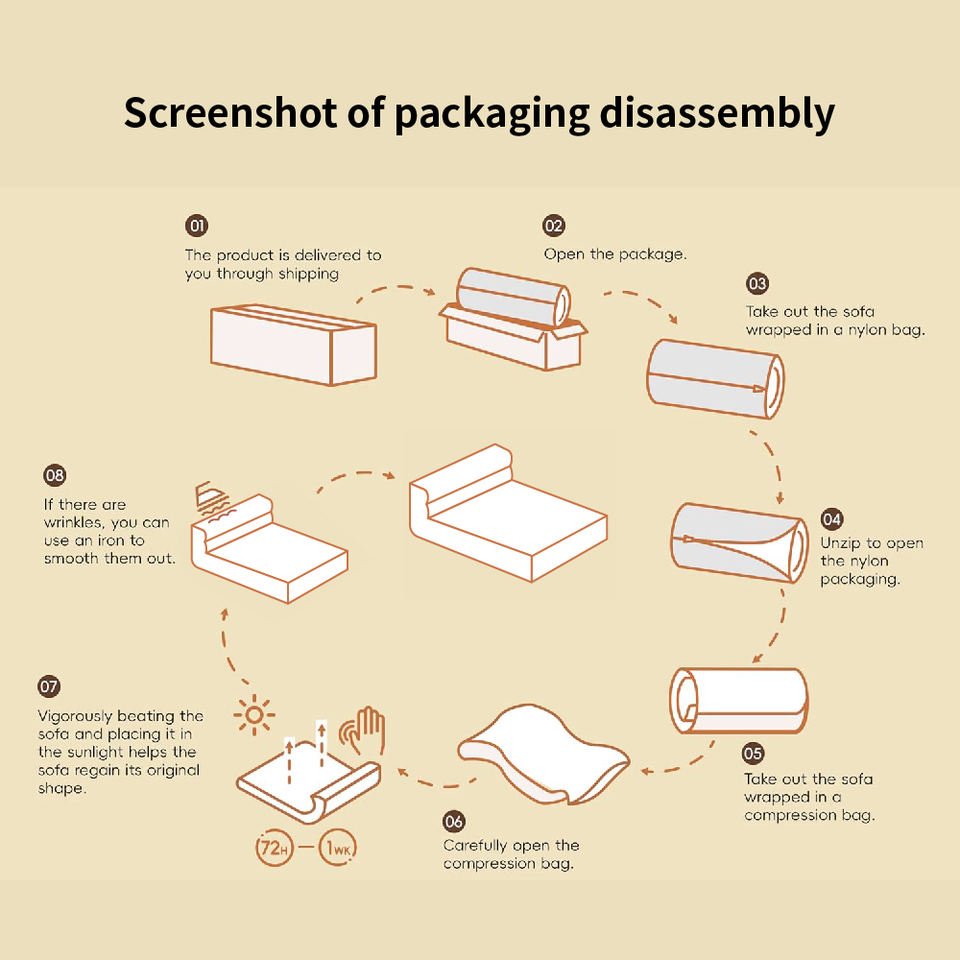 Screenshot of packaging disassembly

01
The product is delivered to you through shipping

02
Open the package.

03
Take out the sofa wrapped in a nylon bag.

04
Unzip to open the nylon packaging.

05
Take out the sofa wrapped in a compression bag.

06
Carefully open the compression bag.

07
Vigorously beating the sofa and placing it in the sunlight helps the sofa regain its original shape.

72H — 1WK

08
If there are wrinkles, you can use an iron to smooth them out.