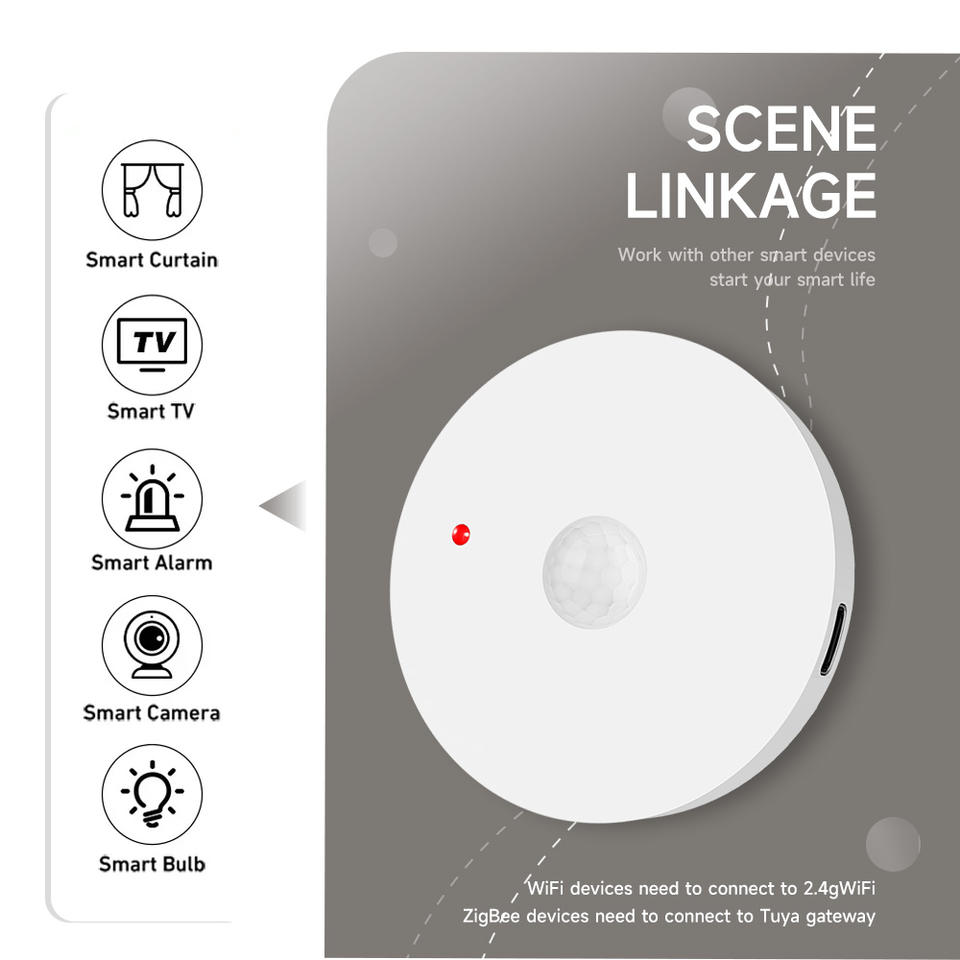 Smart Curtain

TV

Smart TV

Smart Alarm

Smart Camera

Smart Bulb

SCENE LINKAGE

Work with other smart devices
start your smart life

WiFi devices need to connect to 2.4gWiFi
ZigBee devices need to connect to Tuya gateway