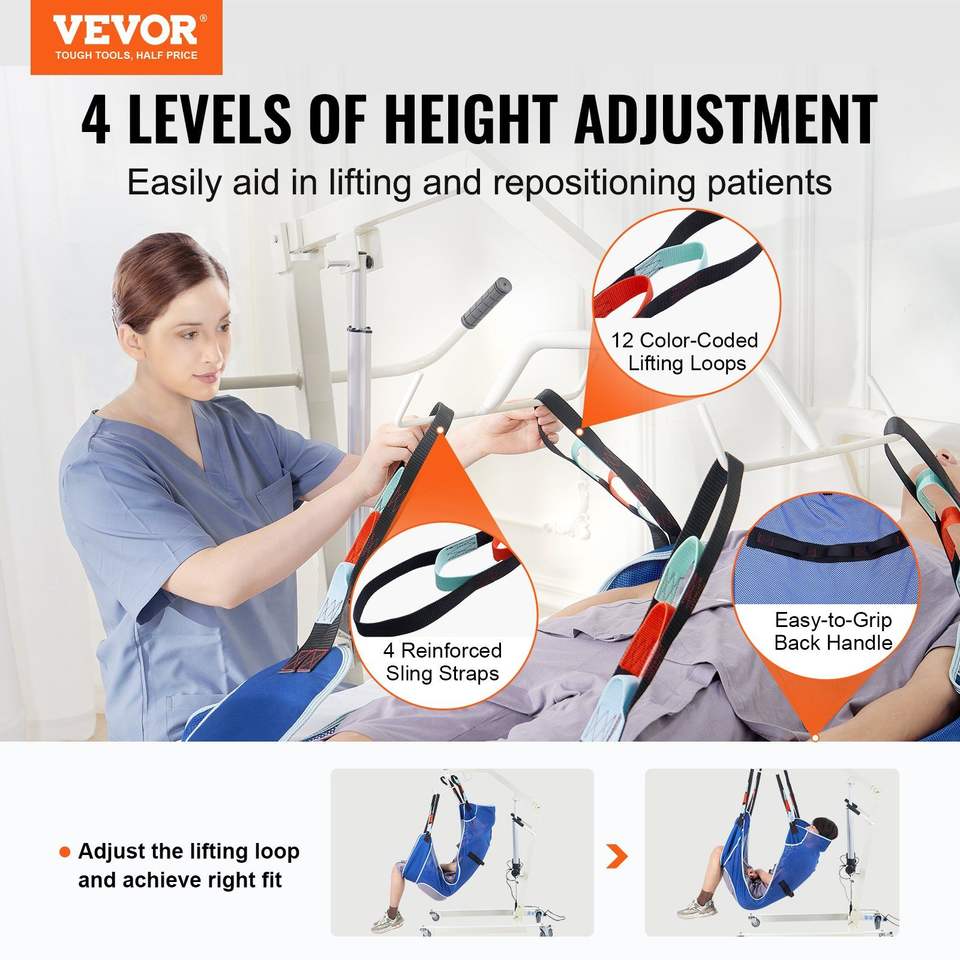 VEVOR®
TOUGH TOOLS, HALF PRICE

4 LEVELS OF HEIGHT ADJUSTMENT

Easily aid in lifting and repositioning patients

12 Color-Coded Lifting Loops

4 Reinforced Sling Straps

Easy-to-Grip Back Handle

Adjust the lifting loop and achieve right fit