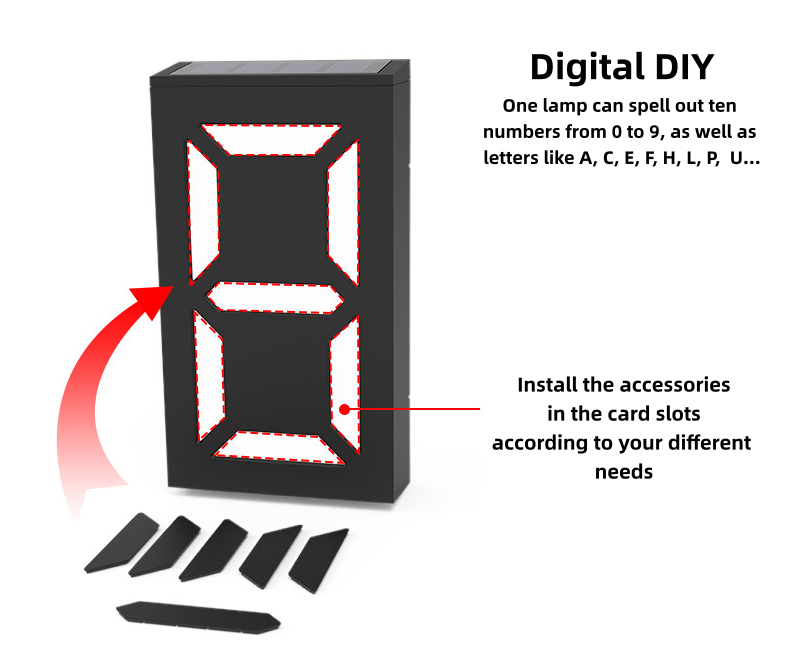 Digital DIY

One lamp can spell out ten numbers from 0 to 9, as well as letters like A, C, E, F, H, L, P, U...

Install the accessories in the card slots according to your different needs