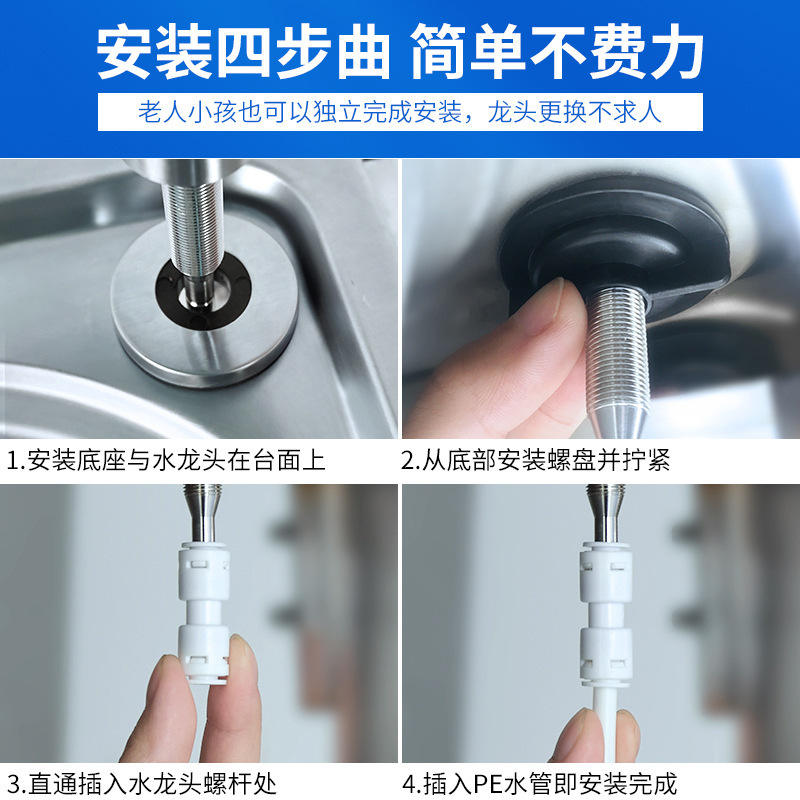 安装四步曲 简单不费力

老人小孩也可以独立完成安装，龙头更换不求人

1.安装底座与水龙头在台面上

2.从底部安装螺盘并拧紧

3.直通插入水龙头螺杆处

4.插入PE水管即安装完成