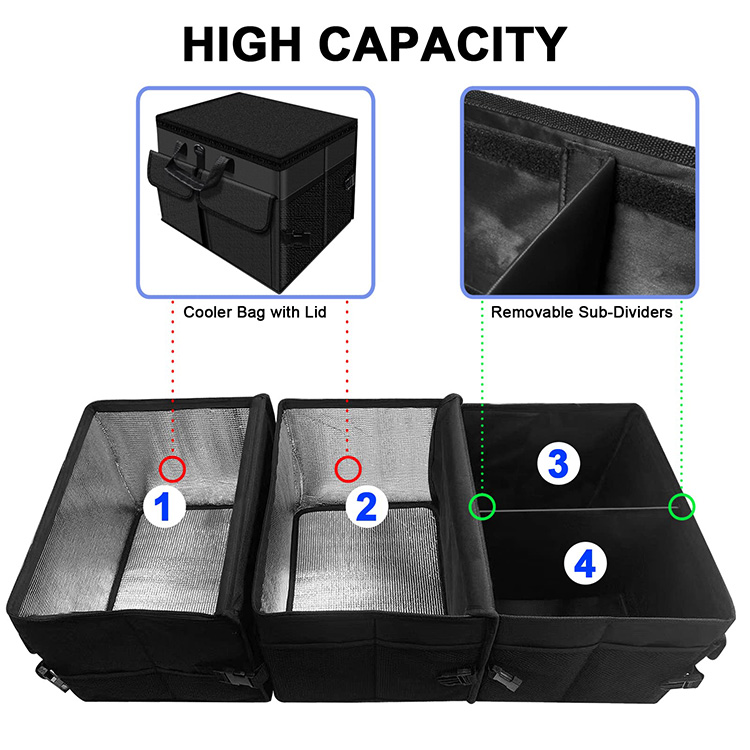 HIGH CAPACITY

Cooler Bag with Lid

Removable Sub-Dividers

1

2

3

4