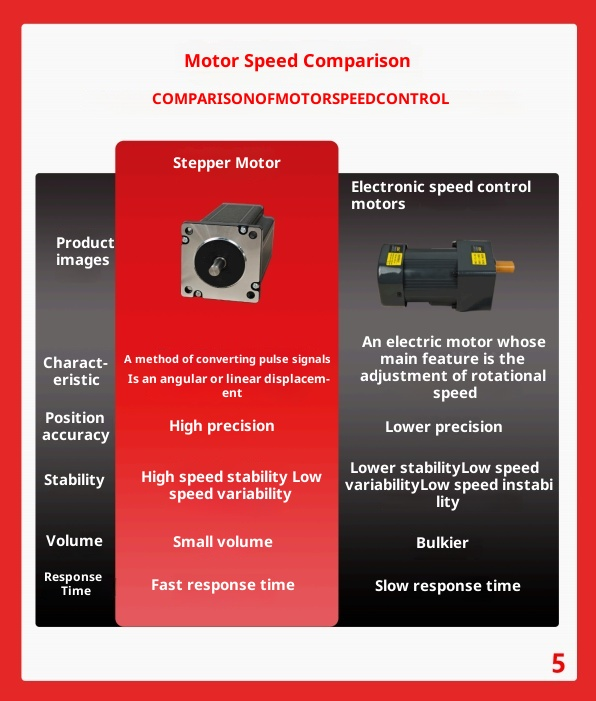 Motor Speed Comparison

COMPARISONOFMOTORSPEEDCONTROL

| | Stepper Motor | Electronic speed control motors |
|---|---|---|
| Product images | | |
| Characteristic | A method of converting pulse signals Is an angular or linear displacement | An electric motor whose main feature is the adjustment of rotational speed |
| Position accuracy | High precision | Lower precision |
| Stability | High speed stability Low speed variability | Lower stabilityLow speed variabilityLow speed instability |
| Volume | Small volume | Bulkier |
| Response Time | Fast response time | Slow response time |

5