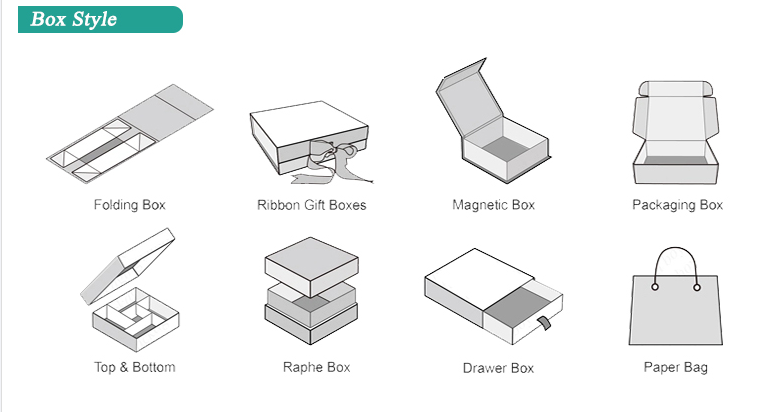 Box Style

Folding Box

Ribbon Gift Boxes

Magnetic Box

Packaging Box

Top & Bottom

Raphe Box

Drawer Box

Paper Bag