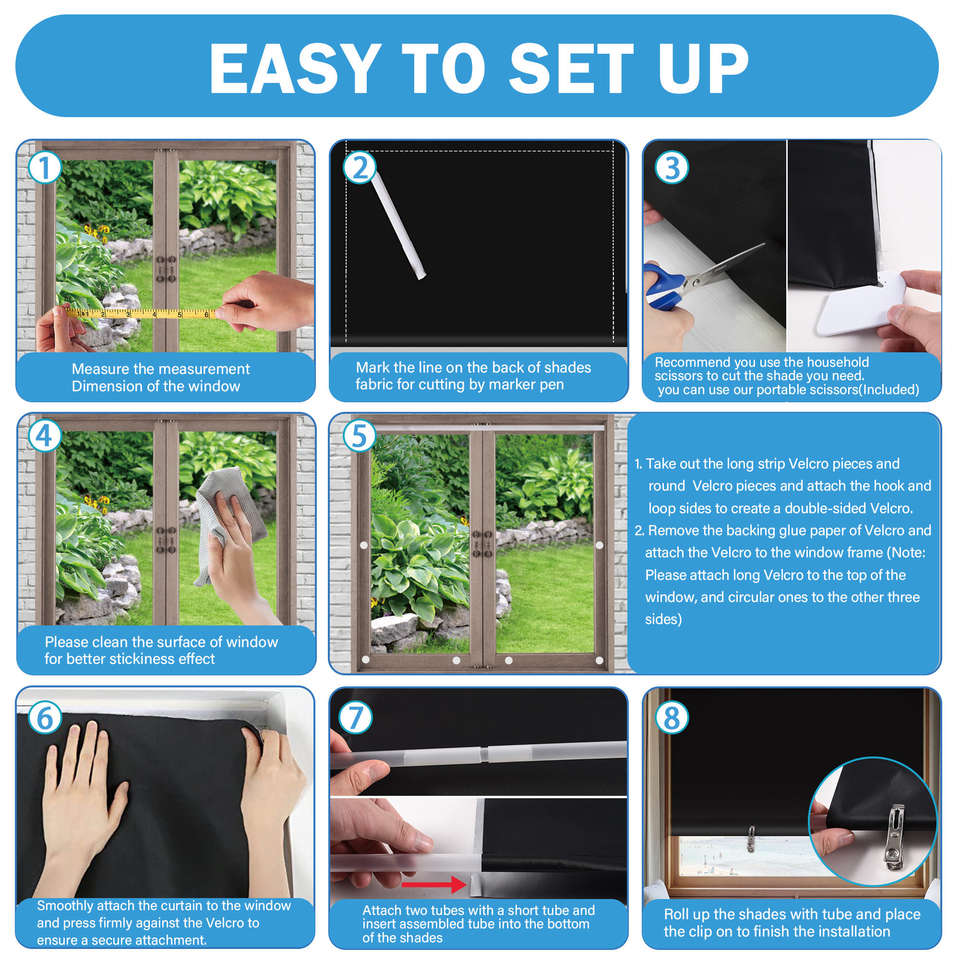 EASY TO SET UP

1

Measure the measurement Dimension of the window

2

Mark the line on the back of shades fabric for cutting by marker pen

3

Recommend you use the household scissors to cut the shade you need. you can use our portable scissors(Included)

4

Please clean the surface of window for better stickiness effect

5

1. Take out the long strip Velcro pieces and round Velcro pieces and attach the hook and loop sides to create a double-sided Velcro.
2. Remove the backing glue paper of Velcro and attach the Velcro to the window frame (Note: Please attach long Velcro to the top of the window, and circular ones to the other three sides)

6

Smoothly attach the curtain to the window and press firmly against the Velcro to ensure a secure attachment.

7

Attach two tubes with a short tube and insert assembled tube into the bottom of the shades

8

Roll up the shades with tube and place the clip on to finish the installation