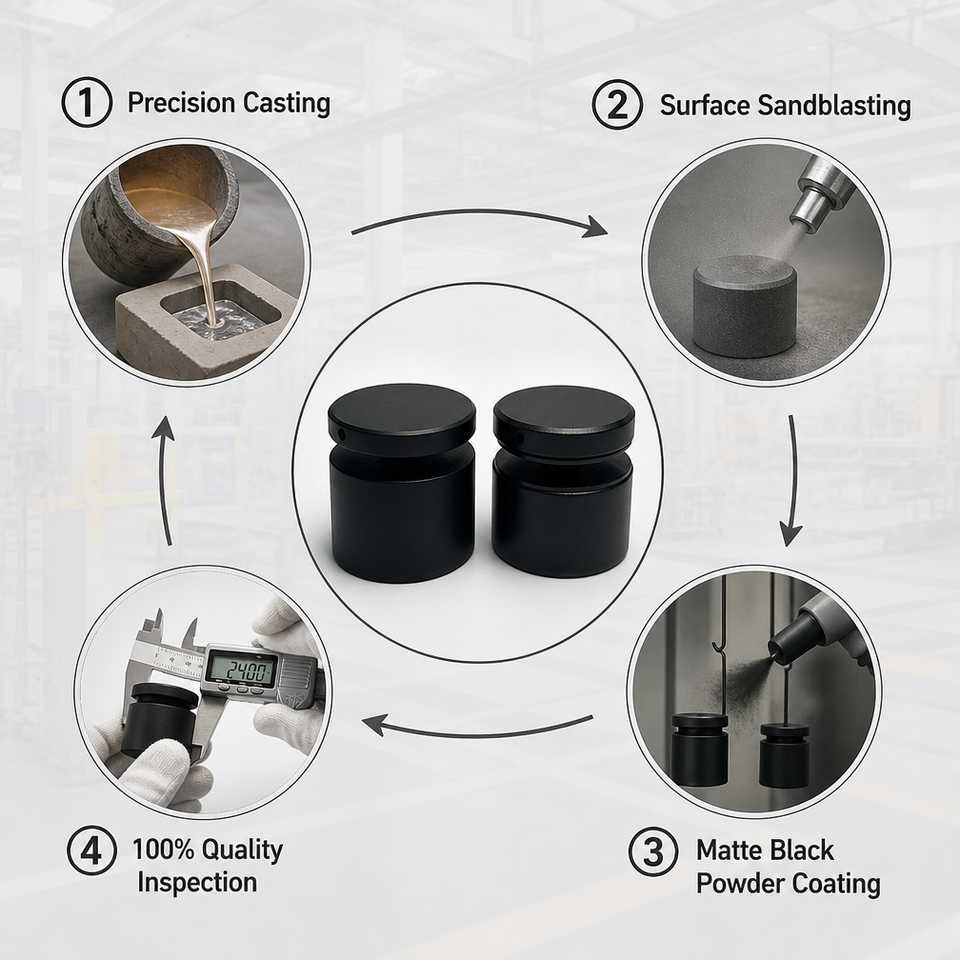 ① Precision Casting

② Surface Sandblasting

24.00

④ 100% Quality Inspection

③ Matte Black Powder Coating