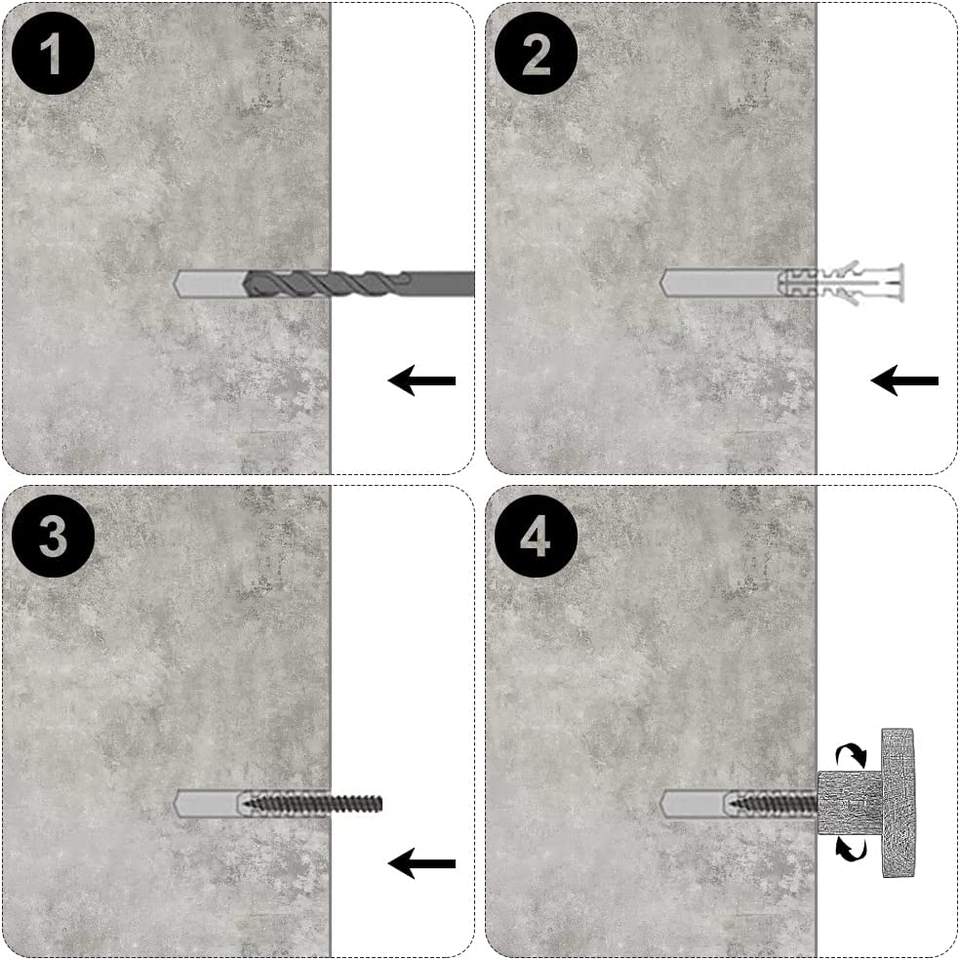 1

2

3

4