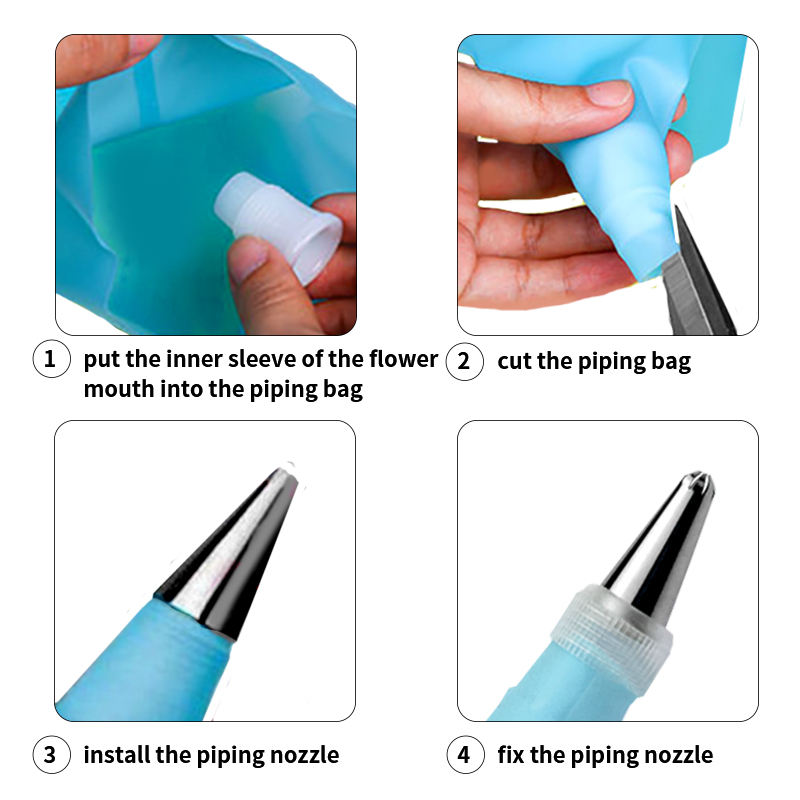 1 put the inner sleeve of the flower mouth into the piping bag

2 cut the piping bag

3 install the piping nozzle

4 fix the piping nozzle