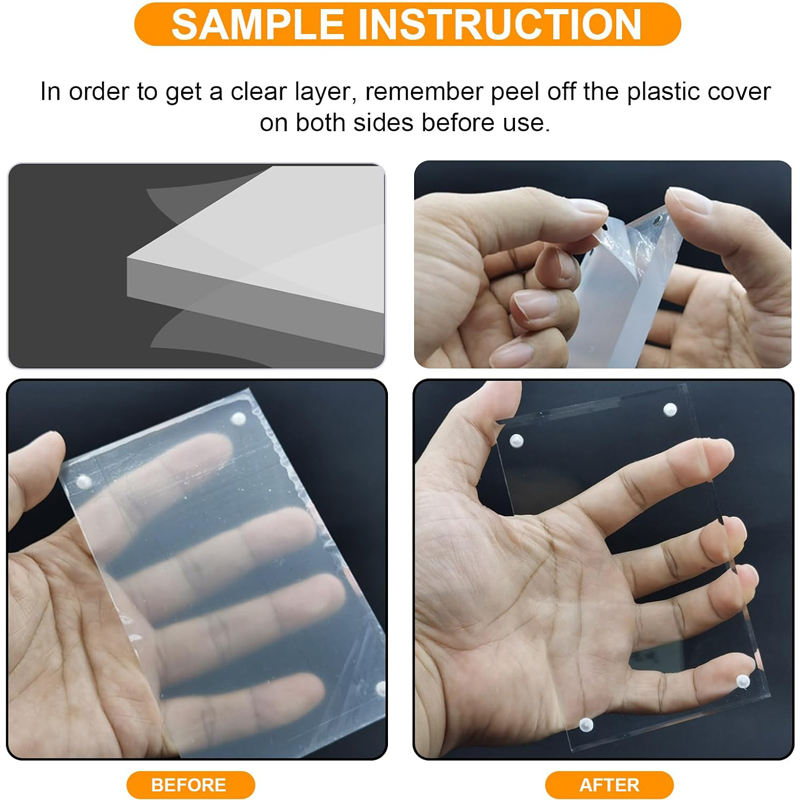 SAMPLE INSTRUCTION

In order to get a clear layer, remember peel off the plastic cover on both sides before use.

BEFORE

AFTER