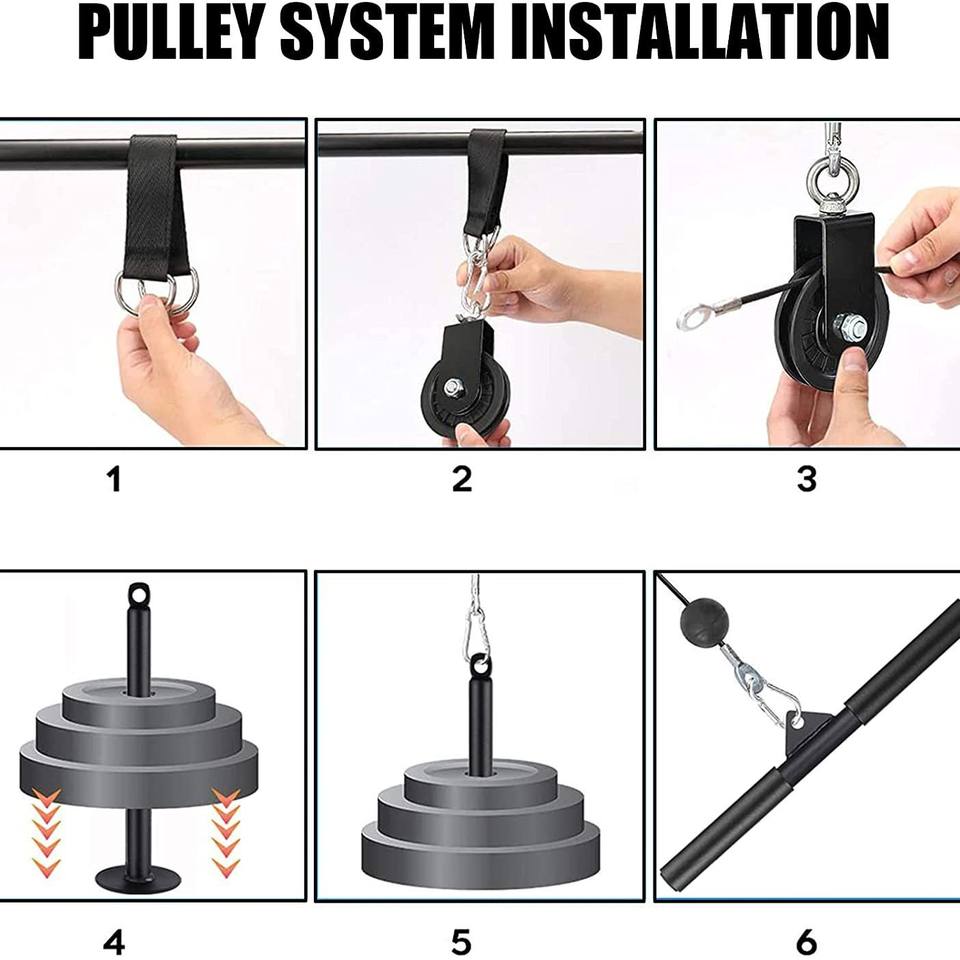 PULLEY SYSTEM INSTALLATION

1

2

3

4

5

6