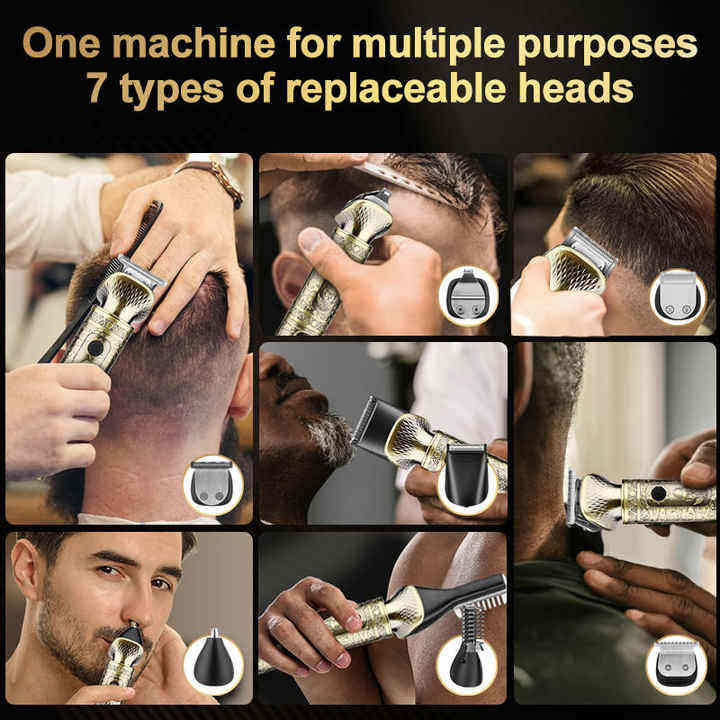 One machine for multiple purposes
7 types of replaceable heads