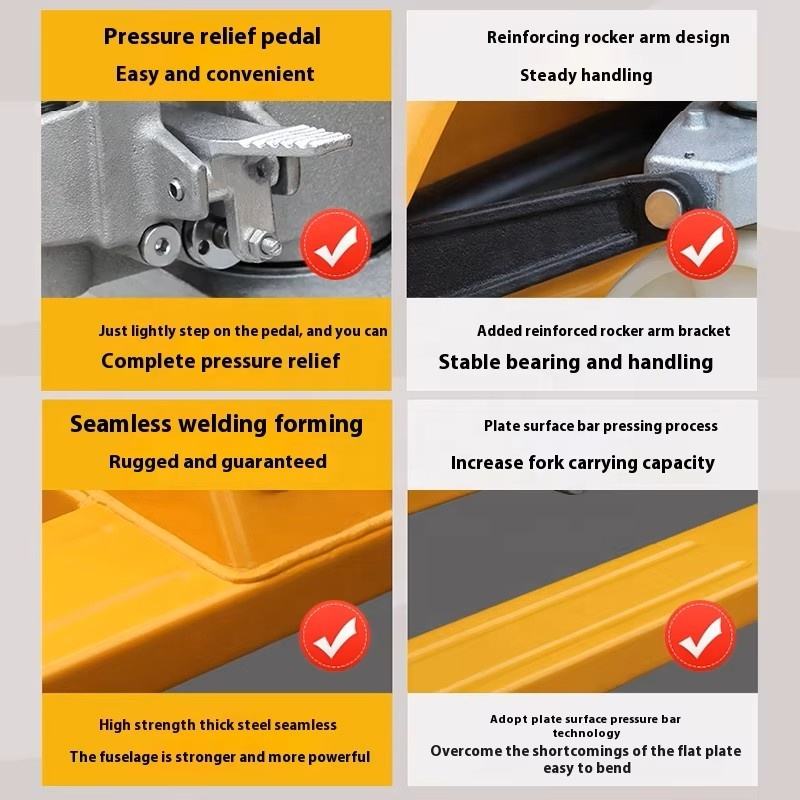 Pressure relief pedal
Easy and convenient

Just lightly step on the pedal, and you can
Complete pressure relief

Reinforcing rocker arm design
Steady handling

Added reinforced rocker arm bracket
Stable bearing and handling

Seamless welding forming
Rugged and guaranteed

High strength thick steel seamless
The fuselage is stronger and more powerful

Plate surface bar pressing process
Increase fork carrying capacity

Adopt plate surface pressure bar technology
Overcome the shortcomings of the flat plate easy to bend