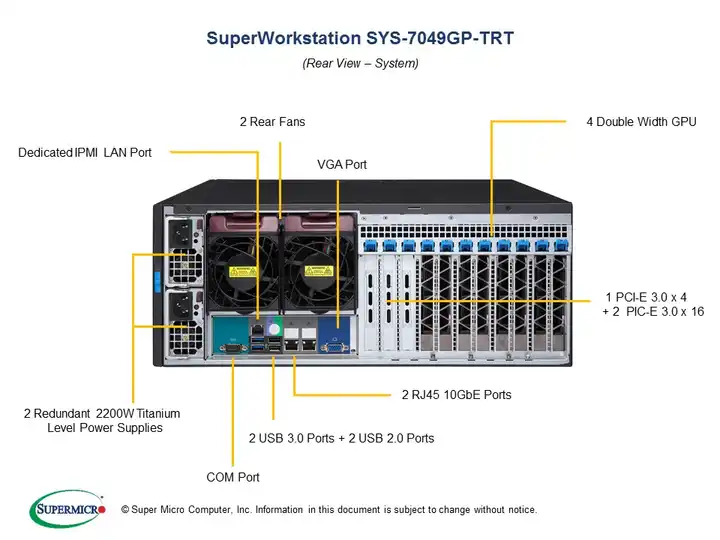 SuperWorkstation SYS-7049GP-TRT

(Rear View – System)

2 Rear Fans

4 Double Width GPU

Dedicated IPMI LAN Port

VGA Port

1 PCI-E 3.0 x 4
+ 2 PIC-E 3.0 x 16

2 RJ45 10GbE Ports

2 Redundant 2200W Titanium Level Power Supplies

2 USB 3.0 Ports + 2 USB 2.0 Ports

COM Port

SUPERMICRO

© Super Micro Computer, Inc. Information in this document is subject to change without notice.