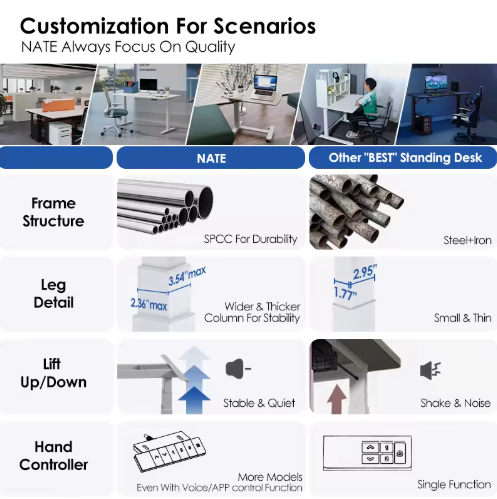 Customization For Scenarios
NATE Always Focus On Quality

| | NATE | Other "BEST" Standing Desk |
|---|---|---|
| Frame Structure | SPCC For Durability | Steel+Iron |
| Leg Detail | 3.54"max 2.36"max Wider & Thicker Column For Stability | 2.95" 1.77" Small & Thin |
| Lift Up/Down | Stable & Quiet | Shake & Noise |
| Hand Controller | More Models Even With Voice/APP control Function | Single Function |