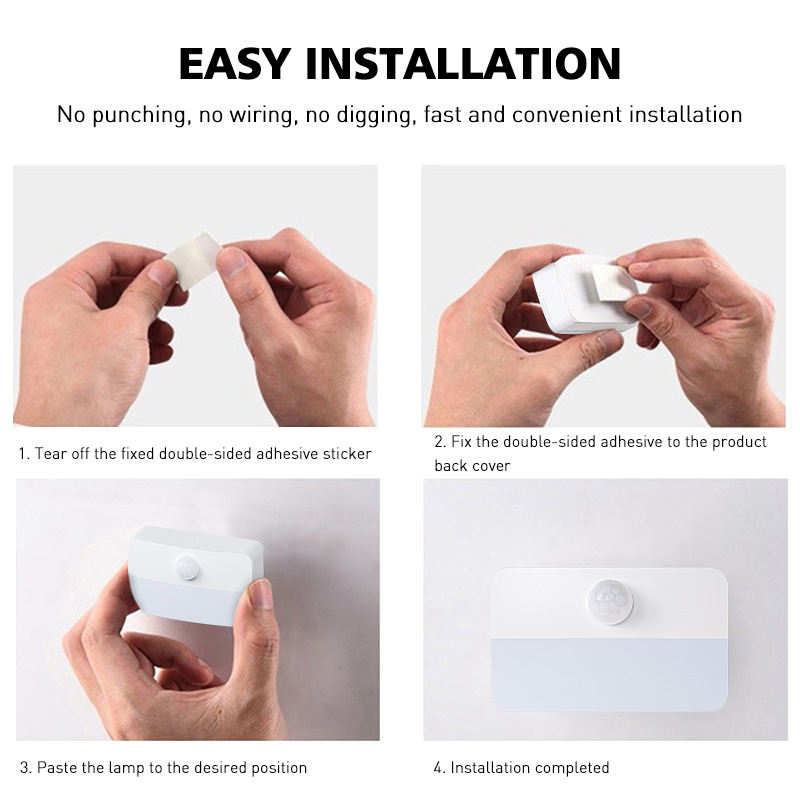 EASY INSTALLATION

No punching, no wiring, no digging, fast and convenient installation

1. Tear off the fixed double-sided adhesive sticker

2. Fix the double-sided adhesive to the product back cover

3. Paste the lamp to the desired position

4. Installation completed