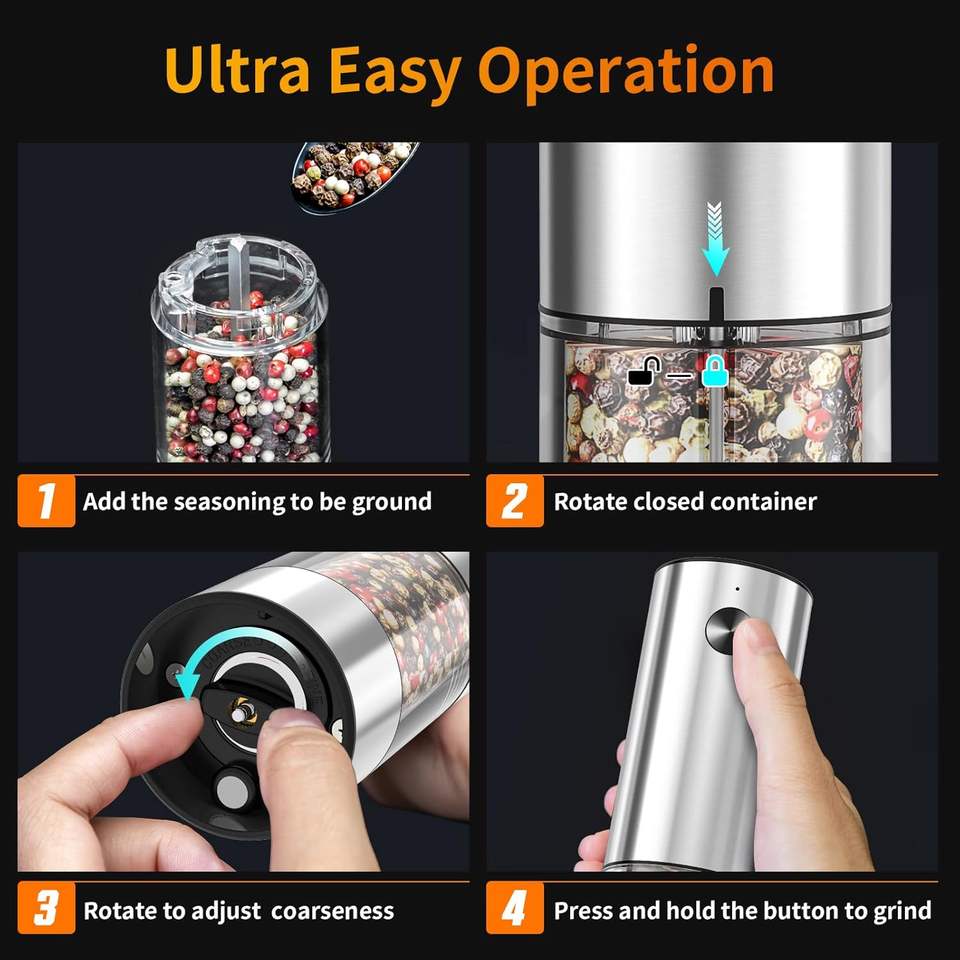 Ultra Easy Operation

1 Add the seasoning to be ground

2 Rotate closed container

3 Rotate to adjust coarseness

4 Press and hold the button to grind