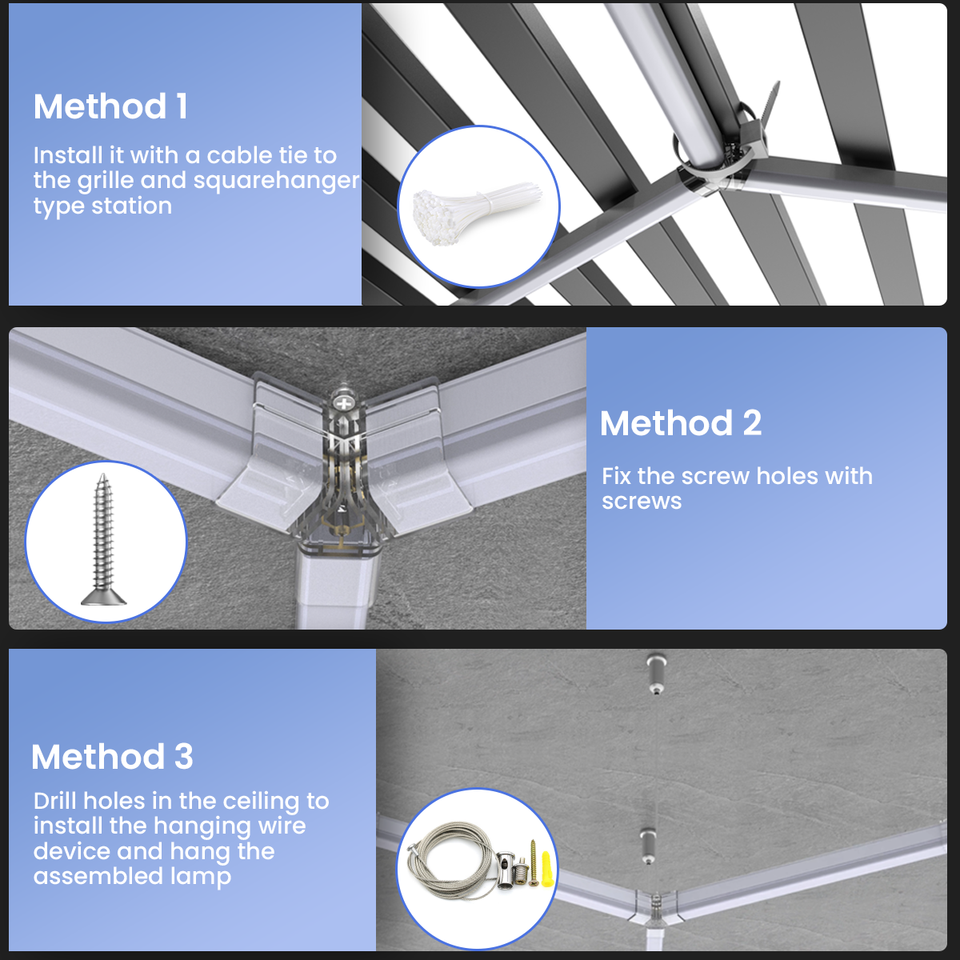 Method 1

Install it with a cable tie to the grille and squarehanger type station

Method 2

Fix the screw holes with screws

Method 3

Drill holes in the ceiling to install the hanging wire device and hang the assembled lamp