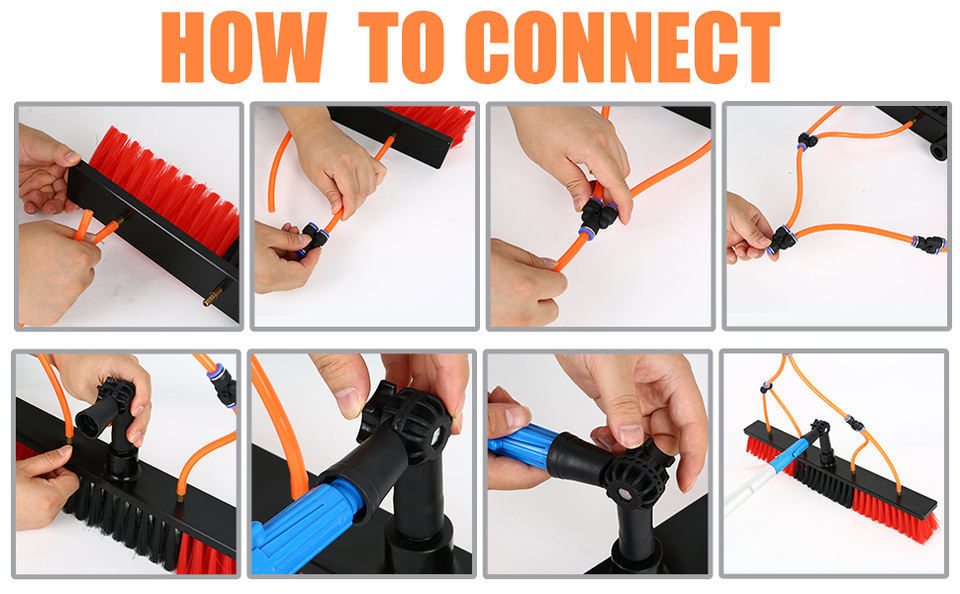 HOW TO CONNECT