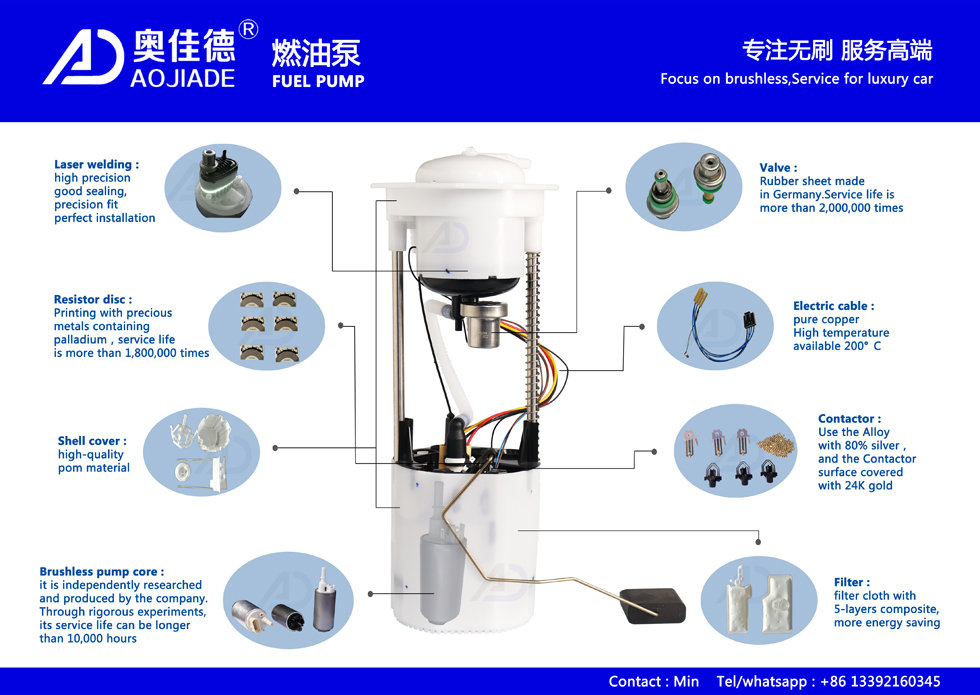 AD 奥佳德®
AOJIADE

燃油泵
FUEL PUMP

专注无刷 服务高端
Focus on brushless,Service for luxury car

Laser welding :
high precision
good sealing,
precision fit
perfect installation

Resistor disc :
Printing with precious metals containing palladium , service life is more than 1,800,000 times

Shell cover :
high-quality pom material

Brushless pump core :
it is independently researched and produced by the company. Through rigorous experiments, its service life can be longer than 10,000 hours

Valve :
Rubber sheet made in Germany.Service life is more than 2,000,000 times

Electric cable :
pure copper
High temperature available 200° C

Contactor :
Use the Alloy with 80% silver , and the Contactor surface covered with 24K gold

Filter :
filter cloth with 5-layers composite, more energy saving

Contact : Min Tel/whatsapp : +86 13392160345