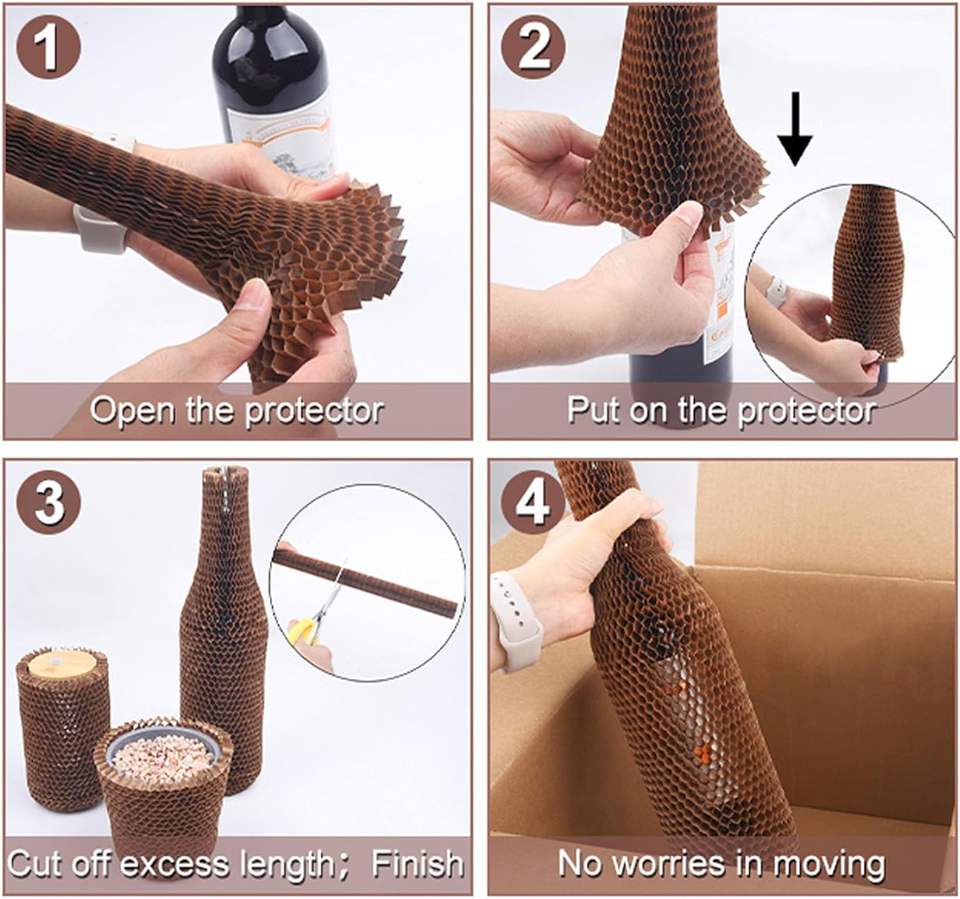 1
Open the protector

2
Put on the protector

3
Cut off excess length； Finish

4
No worries in moving